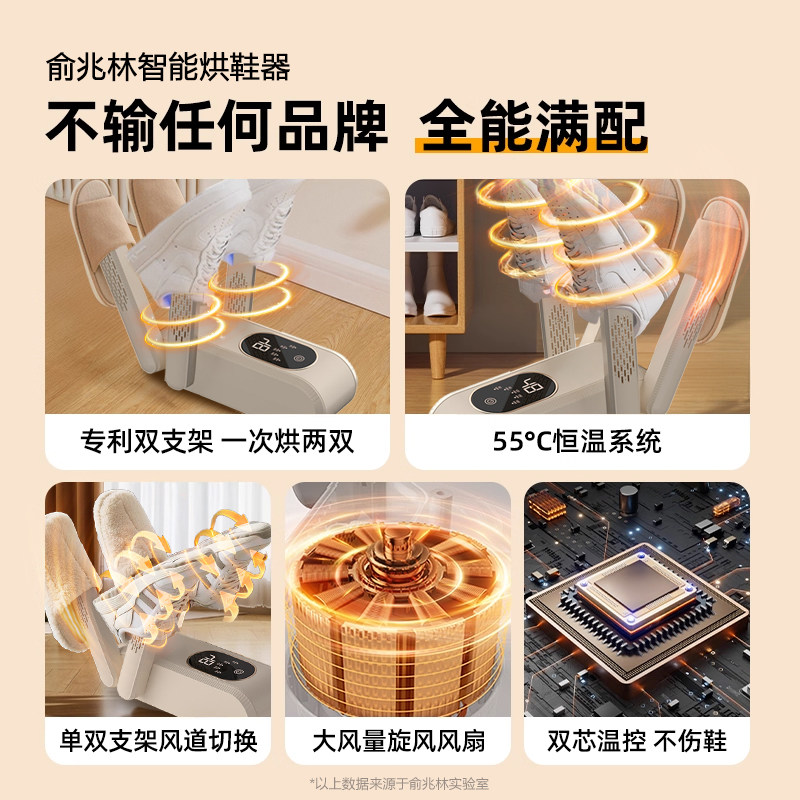 俞兆林智能烘鞋器

不输任何品牌 全能满配

专利双支架 一次烘两双

55°C恒温系统

单双支架风道切换

大风量旋风风扇

双芯温控 不伤鞋

*以上数据来源于俞兆林实验室