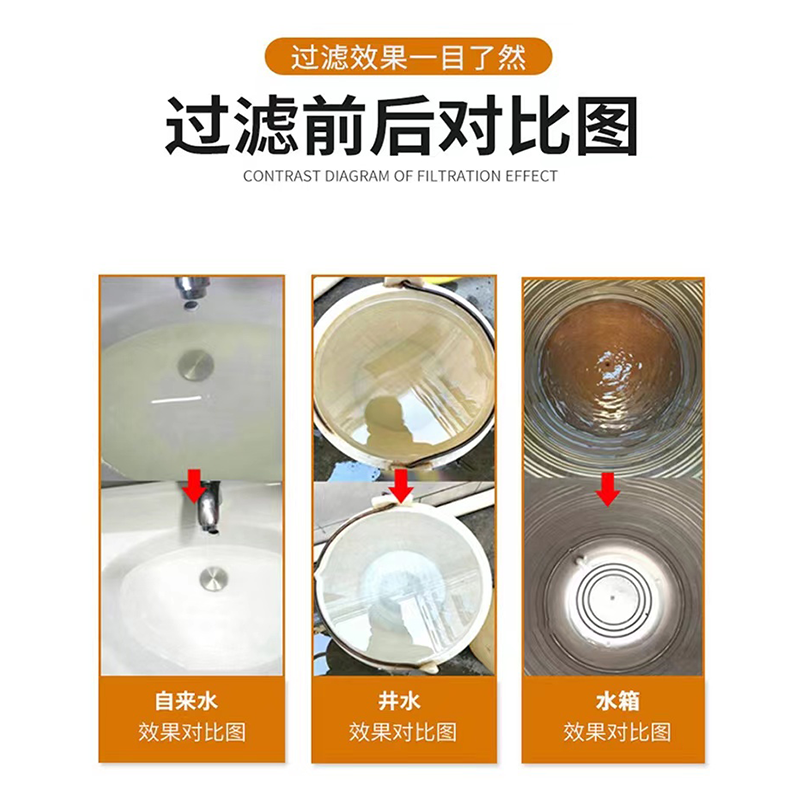 过滤效果一目了然

过滤前后对比图

CONTRAST DIAGRAM OF FILTRATION EFFECT

自来水
效果对比图

井水
效果对比图

水箱
效果对比图