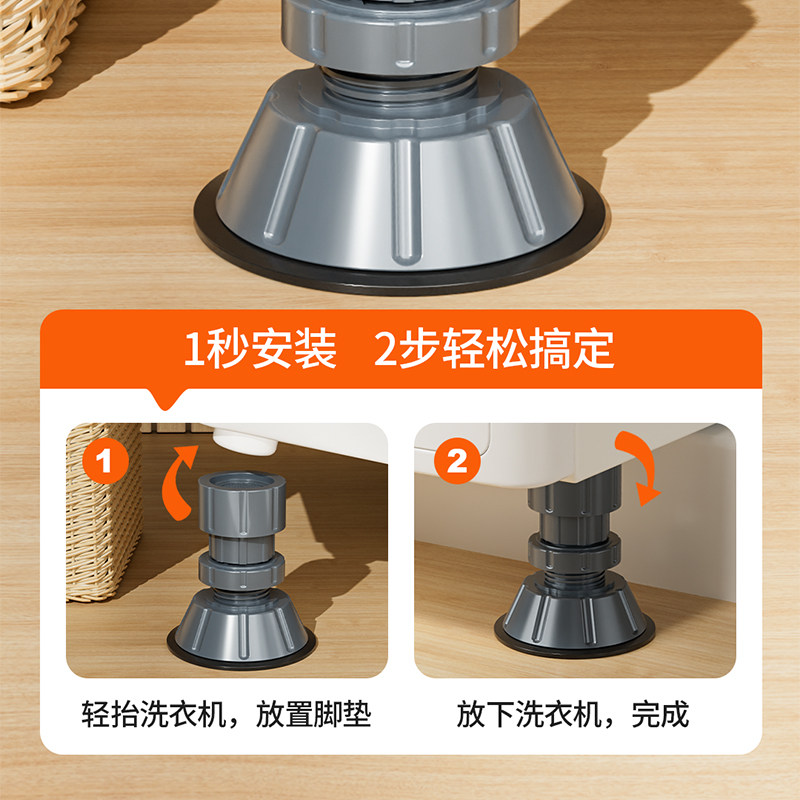 1秒安装　2步轻松搞定

1

轻抬洗衣机，放置脚垫

2

放下洗衣机，完成