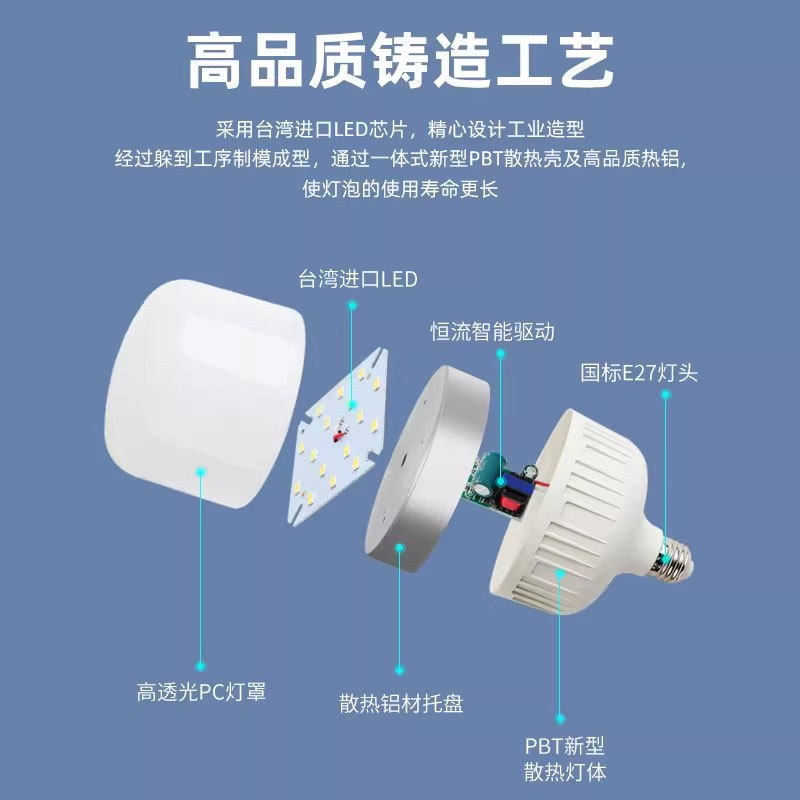 高品质铸造工艺

采用台湾进口LED芯片，精心设计工业造型
经过躲到工序制模成型，通过一体式新型PBT散热壳及高品质热铝，
使灯泡的使用寿命更长

台湾进口LED

恒流智能驱动

国标E27灯头

高透光PC灯罩

散热铝材托盘

PBT新型
散热灯体