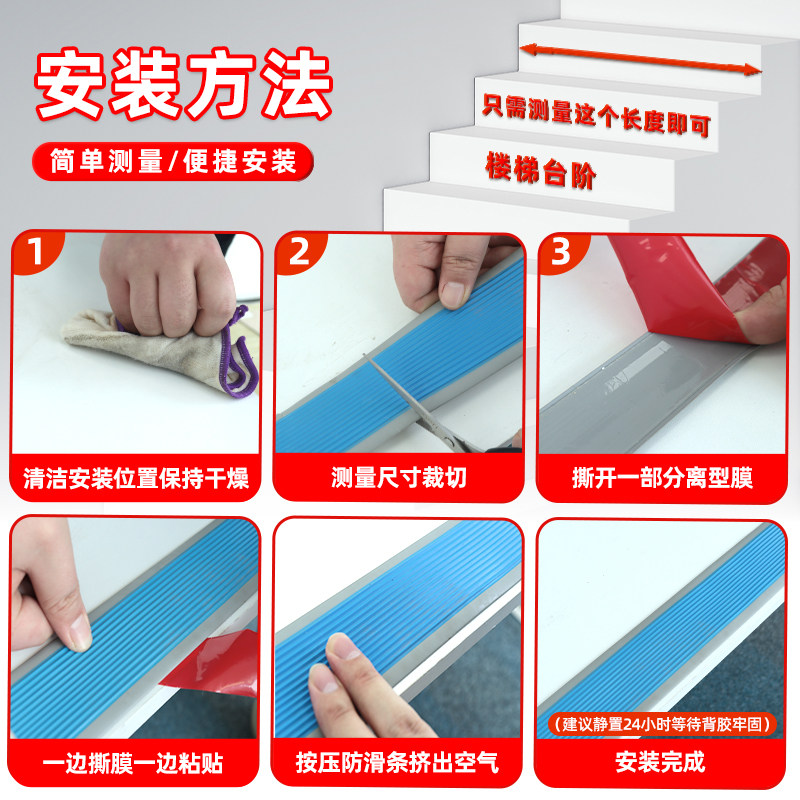 安装方法

简单测量/便捷安装

只需测量这个长度即可

楼梯台阶

1
清洁安装位置保持干燥

2
测量尺寸裁切

3
撕开一部分离型膜

一边撕膜一边粘贴

按压防滑条挤出空气

(建议静置24小时等待背胶牢固)
安装完成