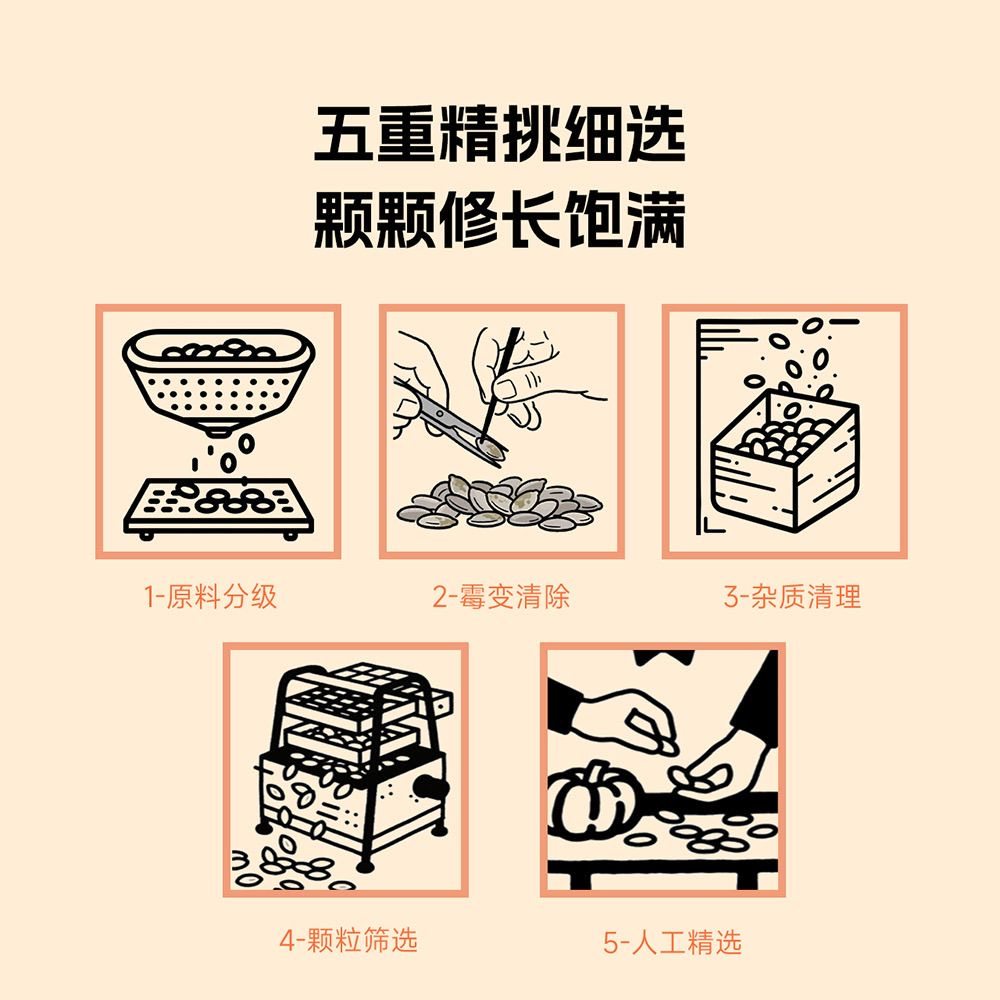 五重精挑细选
颗颗修长饱满

1-原料分级

2-霉变清除

3-杂质清理

4-颗粒筛选

5-人工精选