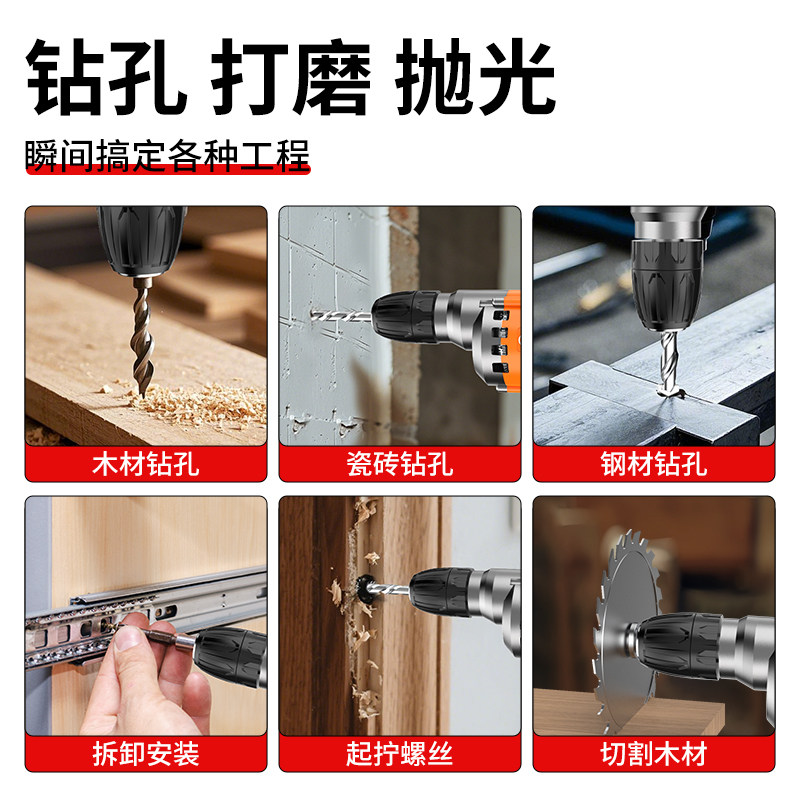 钻孔 打磨 抛光

瞬间搞定各种工程

木材钻孔

瓷砖钻孔

钢材钻孔

拆卸安装

起拧螺丝

切割木材