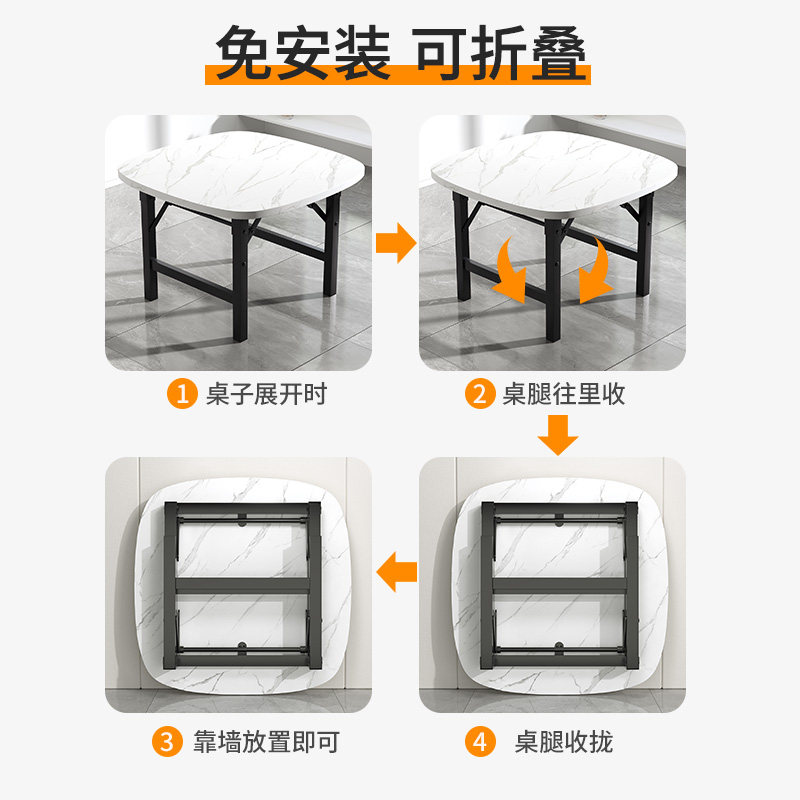 免安装 可折叠

1 桌子展开时

2 桌腿往里收

3 靠墙放置即可

4 桌腿收拢