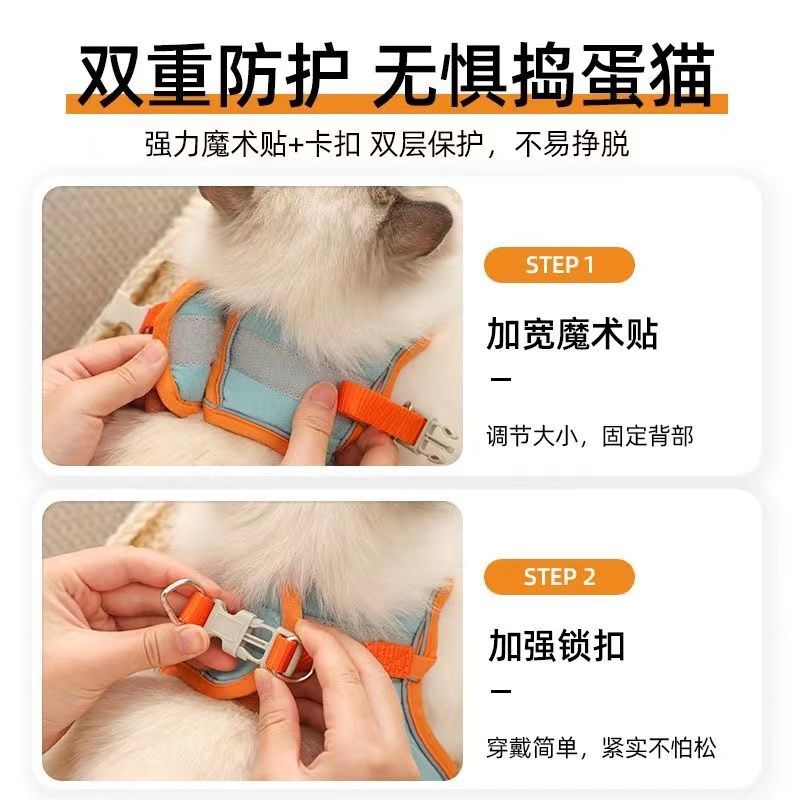 双重防护 无惧捣蛋猫

强力魔术贴+卡扣 双层保护，不易挣脱

STEP 1

加宽魔术贴

—

调节大小，固定背部

STEP 2

加强锁扣

—

穿戴简单，紧实不怕松