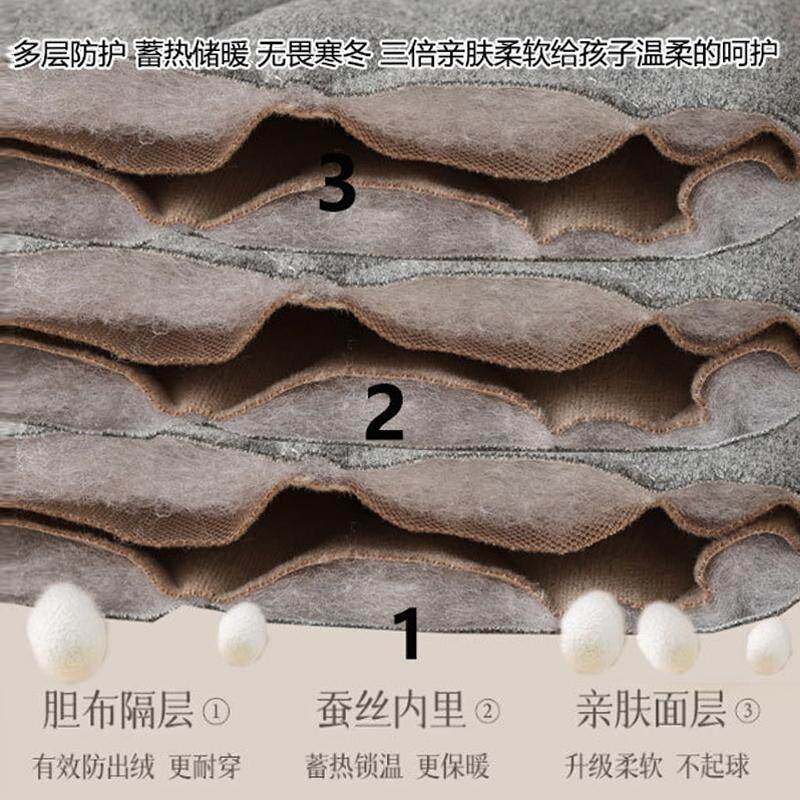 多层防护 蓄热储暖 无畏寒冬 三倍亲肤柔软给孩子温柔的呵护

3

2

1

胆布隔层 ①
有效防出绒 更耐穿

蚕丝内里 ②
蓄热锁温 更保暖

亲肤面层 ③
升级柔软 不起球