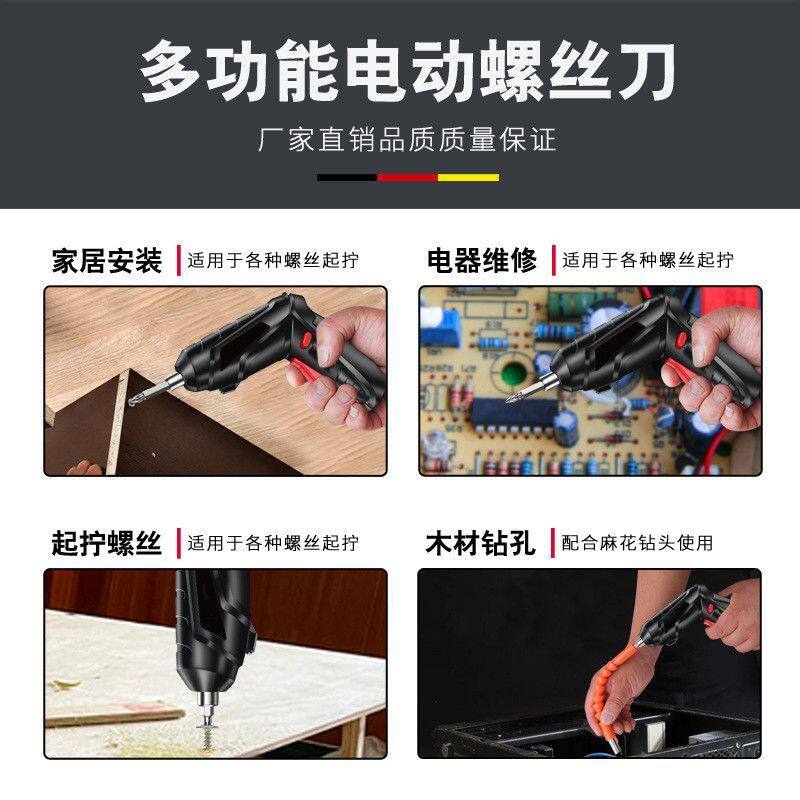 多功能电动螺丝刀

厂家直销品质质量保证

家居安装 适用于各种螺丝起拧

电器维修 适用于各种螺丝起拧

起拧螺丝 适用于各种螺丝起拧

木材钻孔 配合麻花钻头使用