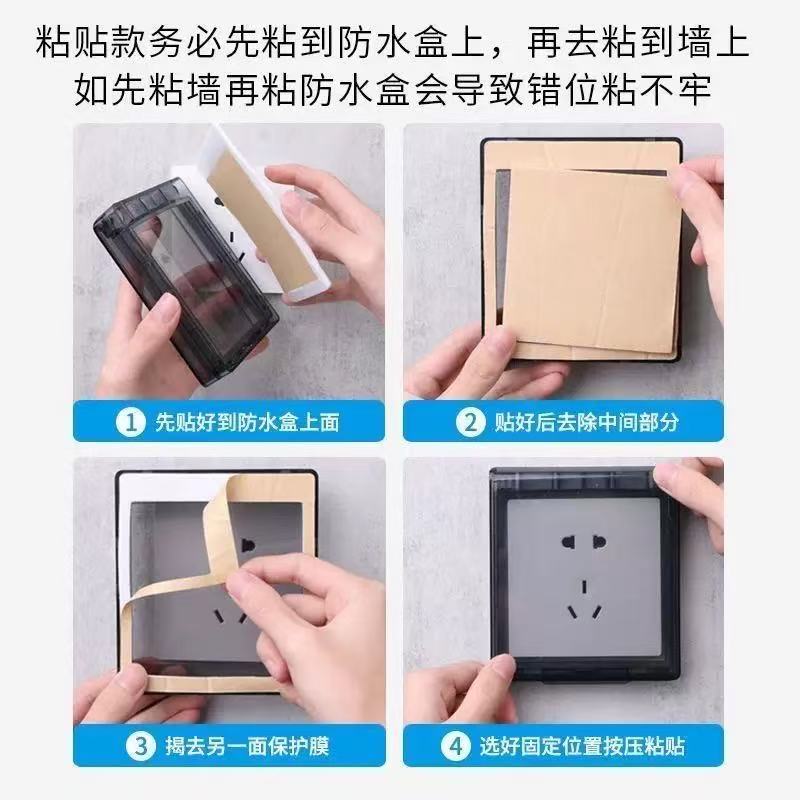 粘贴款务必先粘到防水盒上，再去粘到墙上
如先粘墙再粘防水盒会导致错位粘不牢

1 先贴好到防水盒上面

2 贴好后去除中间部分

3 揭去另一面保护膜

4 选好固定位置按压粘贴