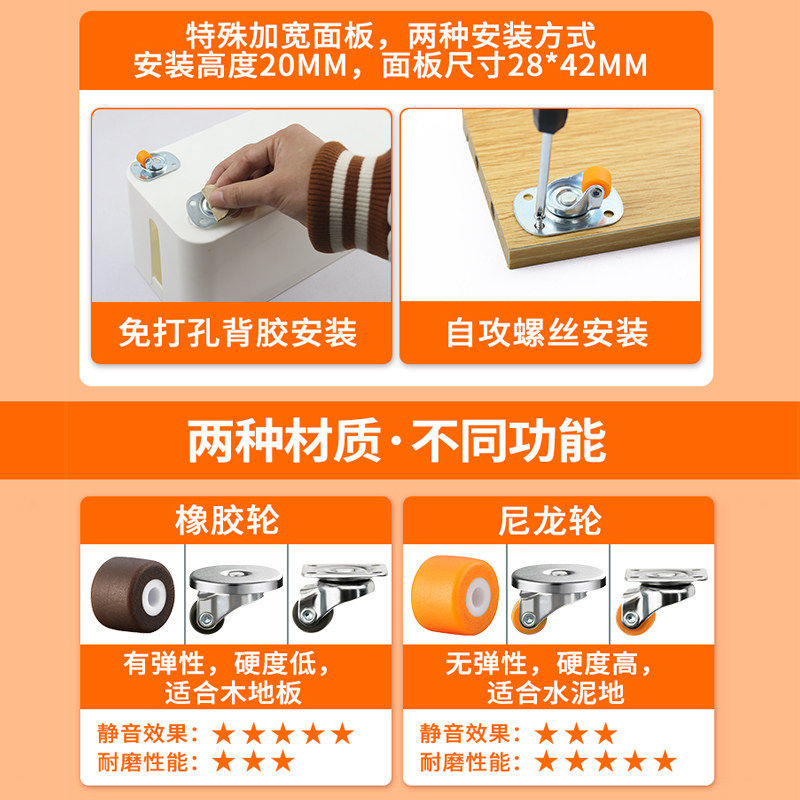 特殊加宽面板，两种安装方式
安装高度20MM，面板尺寸28*42MM

免打孔背胶安装

自攻螺丝安装

两种材质·不同功能

橡胶轮

有弹性，硬度低，适合木地板

静音效果：★★★★★
耐磨性能：★★★

尼龙轮

无弹性，硬度高，适合水泥地

静音效果：★★★
耐磨性能：★★★★★