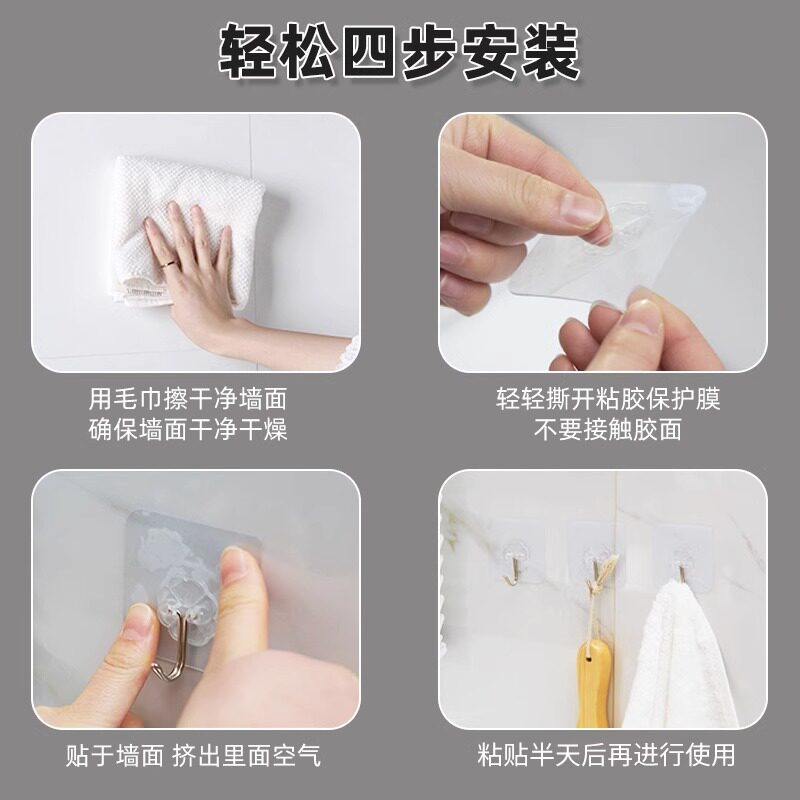 轻松四步安装

用毛巾擦干净墙面
确保墙面干净干燥

轻轻撕开粘胶保护膜
不要接触胶面

贴于墙面 挤出里面空气

粘贴半天后再进行使用