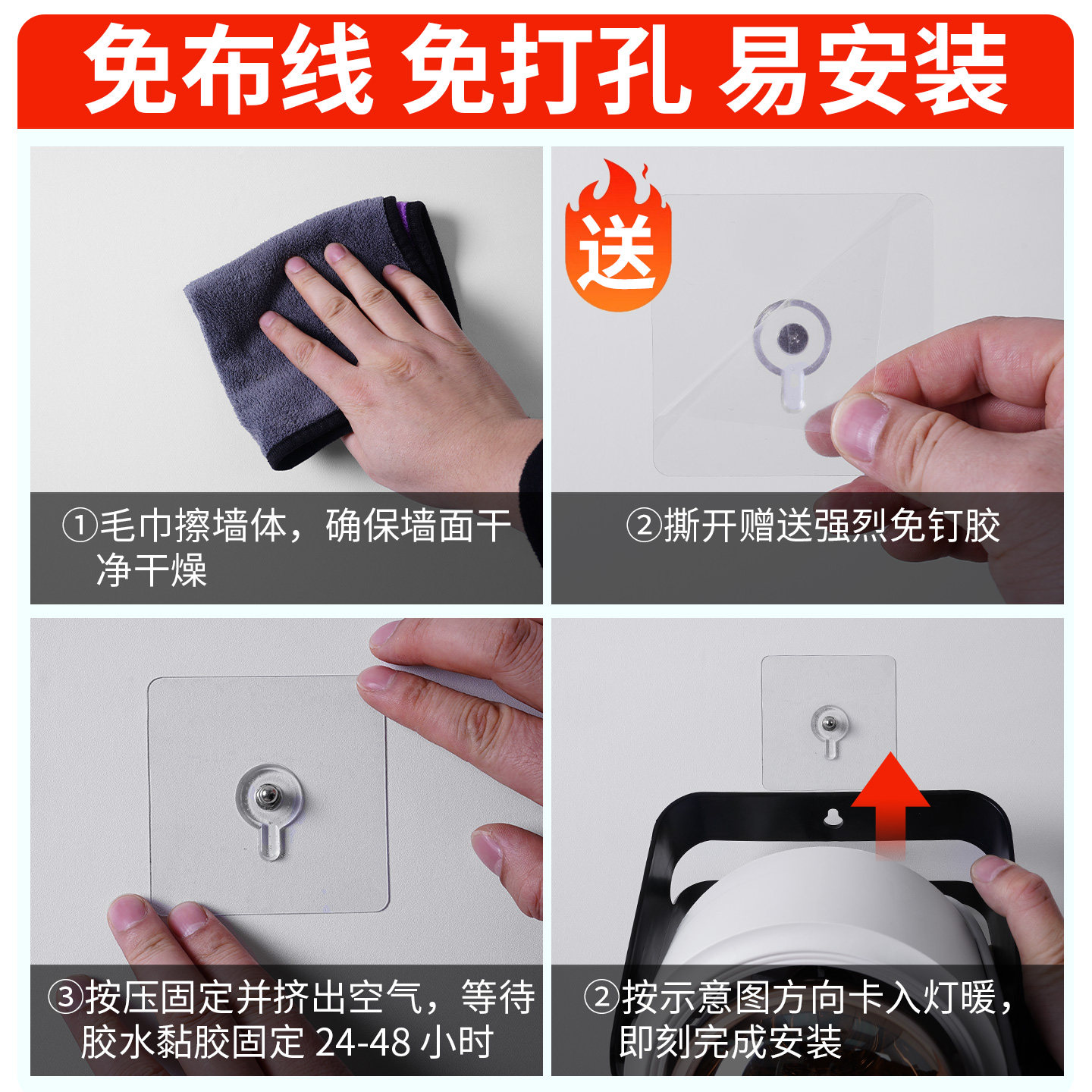 免布线 免打孔 易安装

①毛巾擦墙体，确保墙面干净干燥

送

②撕开赠送强烈免钉胶

③按压固定并挤出空气，等待胶水黏胶固定 24-48 小时

②按示意图方向卡入灯暖，即刻完成安装