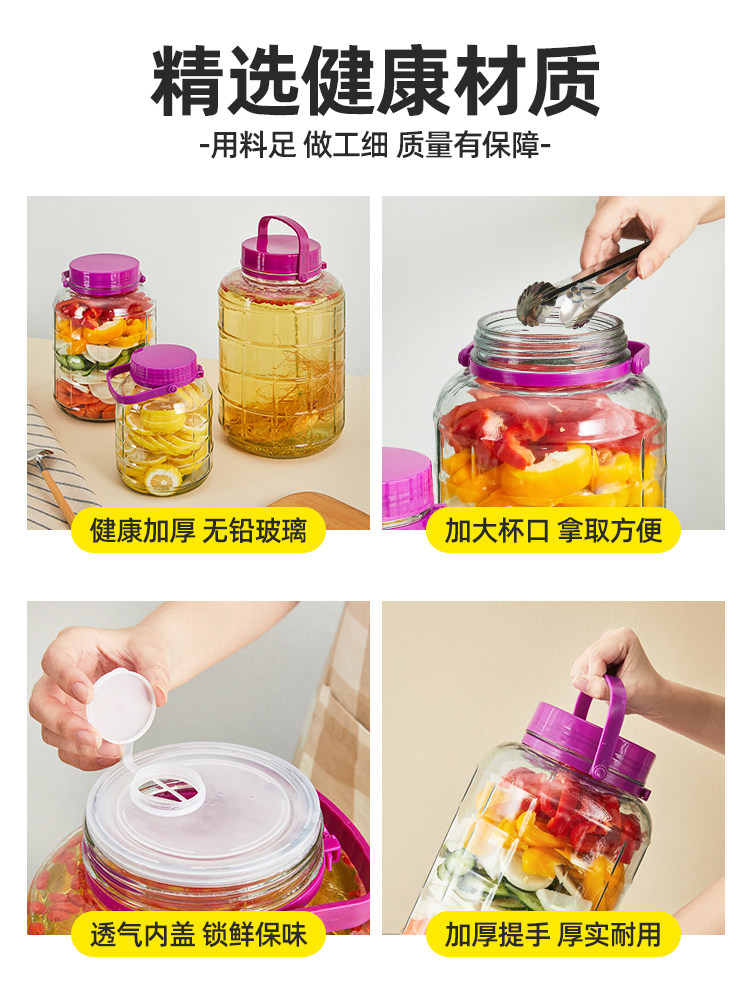 精选健康材质

-用料足 做工细 质量有保障-

健康加厚 无铅玻璃

加大杯口 拿取方便

透气内盖 锁鲜保味

加厚提手 厚实耐用