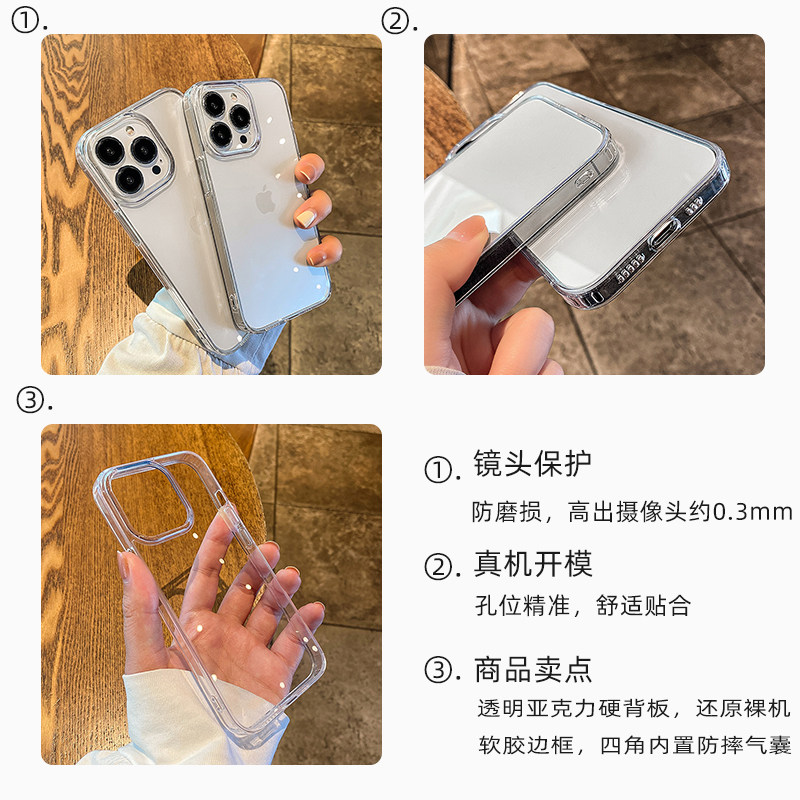 ①.

②.

③.

①. 镜头保护

防磨损，高出摄像头约0.3mm

②. 真机开模

孔位精准，舒适贴合

③. 商品卖点

透明亚克力硬背板，还原裸机

软胶边框，四角内置防摔气囊