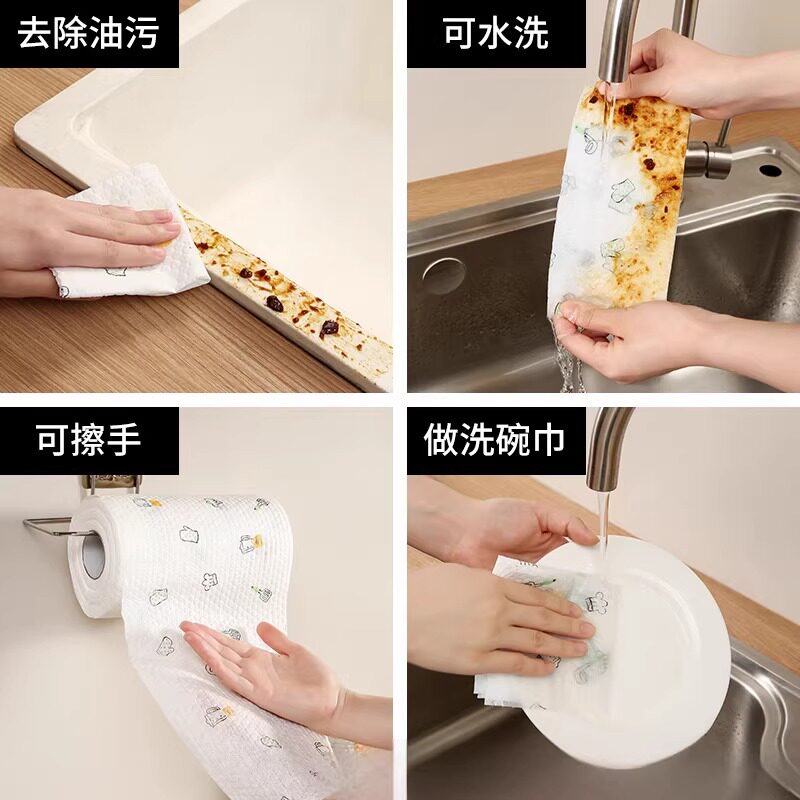 去除油污

可水洗

可擦手

做洗碗巾