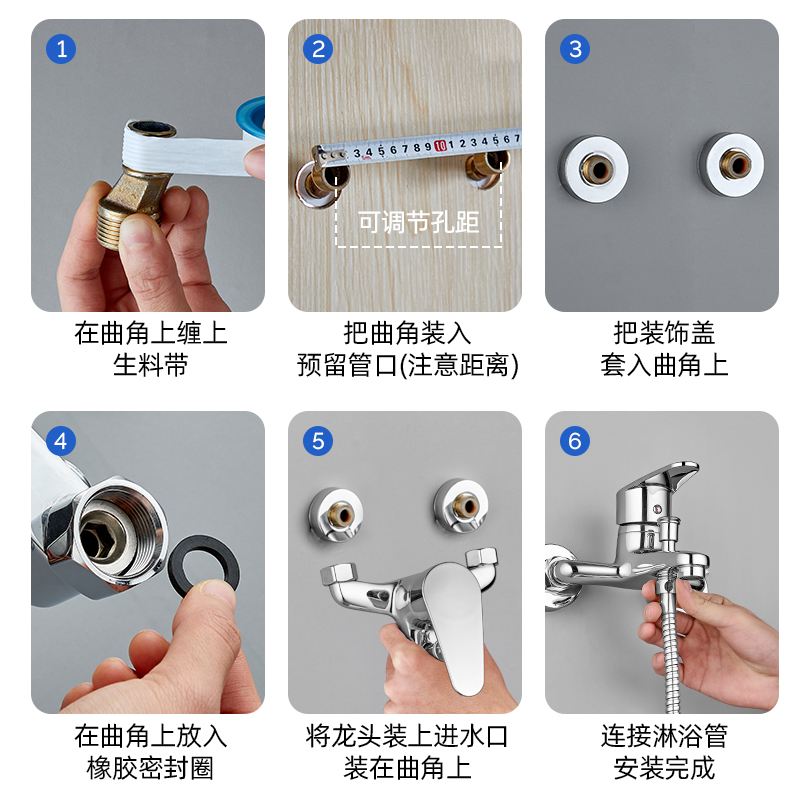 1

在曲角上缠上
生料带

2

3 4 5 6 7 8 9 10 1 2 3 4 5 6 7

可调节孔距

把曲角装入
预留管口(注意距离)

3

把装饰盖
套入曲角上

4

在曲角上放入
橡胶密封圈

5

将龙头装上进水口
装在曲角上

6

连接淋浴管
安装完成