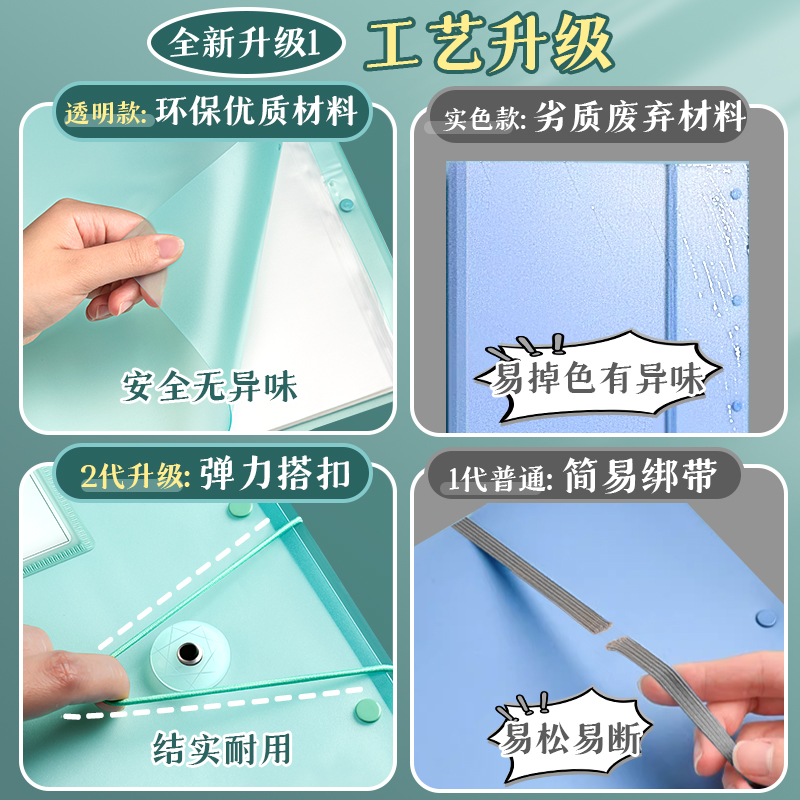 全新升级1 工艺升级

透明款: 环保优质材料

安全无异味

实色款: 劣质废弃材料

易掉色有异味

2代升级: 弹力搭扣

结实耐用

1代普通: 简易绑带

易松易断