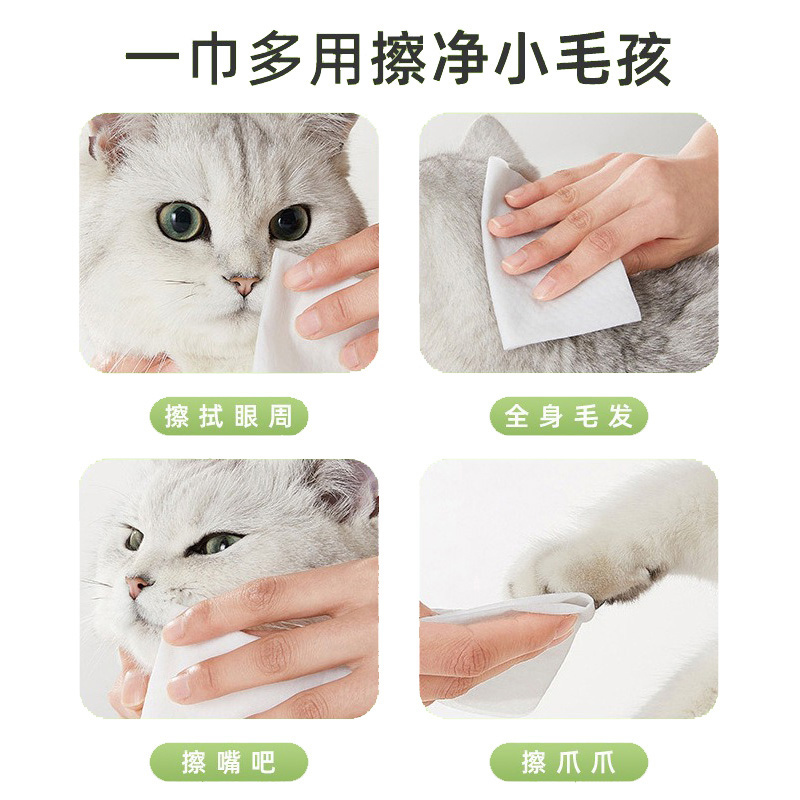 一巾多用擦净小毛孩

擦拭眼周

全身毛发

擦嘴吧

擦爪爪