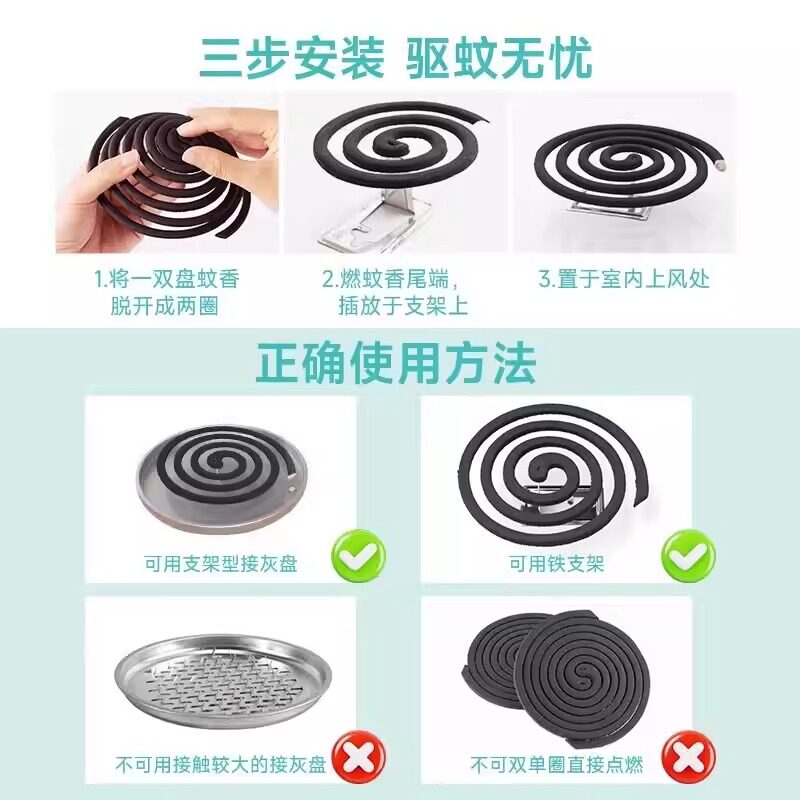 三步安装 驱蚊无忧

1.将一双盘蚊香脱开成两圈

2.燃蚊香尾端，插放于支架上

3.置于室内上风处

正确使用方法

可用支架型接灰盘

可用铁支架

不可用接触较大的接灰盘

不可双单圈直接点燃