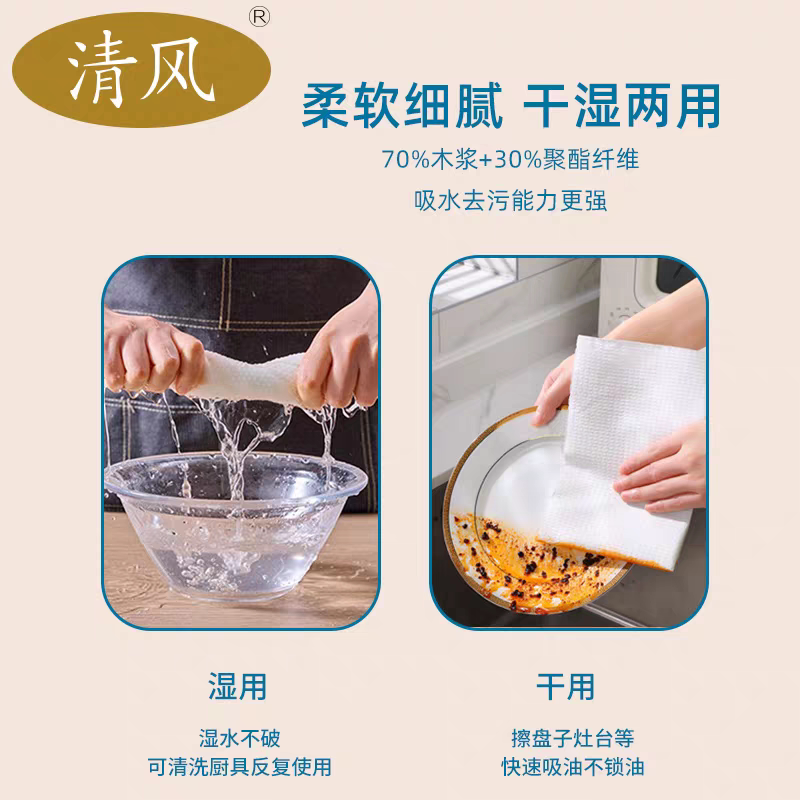 清风®

柔软细腻 干湿两用

70%木浆+30%聚酯纤维

吸水去污能力更强

湿用

湿水不破
可清洗厨具反复使用

干用

擦盘子灶台等
快速吸油不锁油