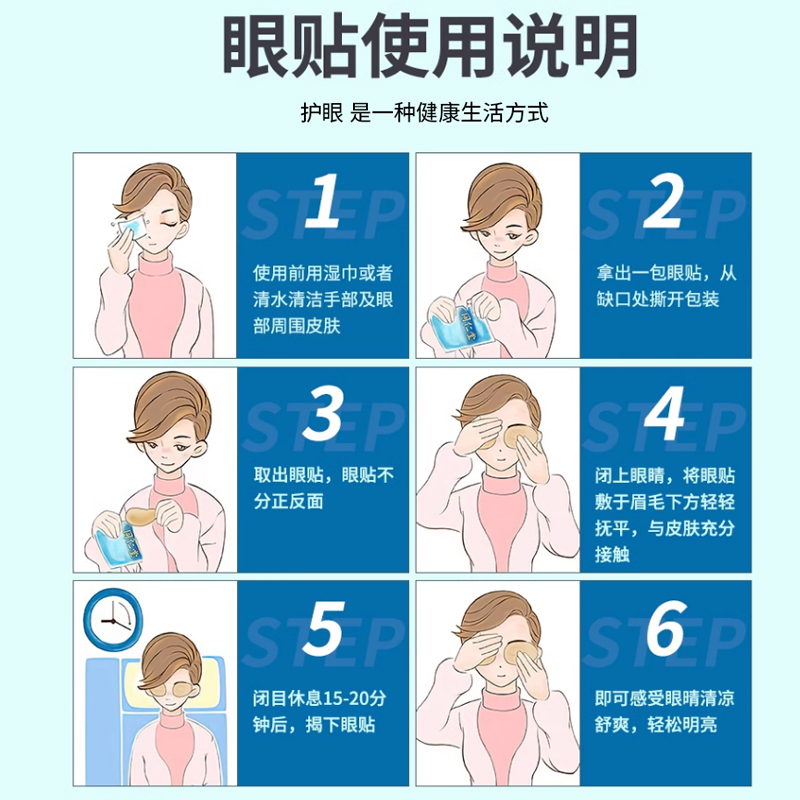 眼贴使用说明

护眼 是一种健康生活方式

STEP 1

使用前用湿巾或者清水清洁手部及眼部周围皮肤

STEP 2

拿出一包眼贴，从缺口处撕开包装

STEP 3

取出眼贴，眼贴不分正反面

STEP 4

闭上眼睛，将眼贴敷于眉毛下方轻轻抚平，与皮肤充分接触

STEP 5

闭目休息15-20分钟后，揭下眼贴

STEP 6

即可感受眼睛清凉舒爽，轻松明亮