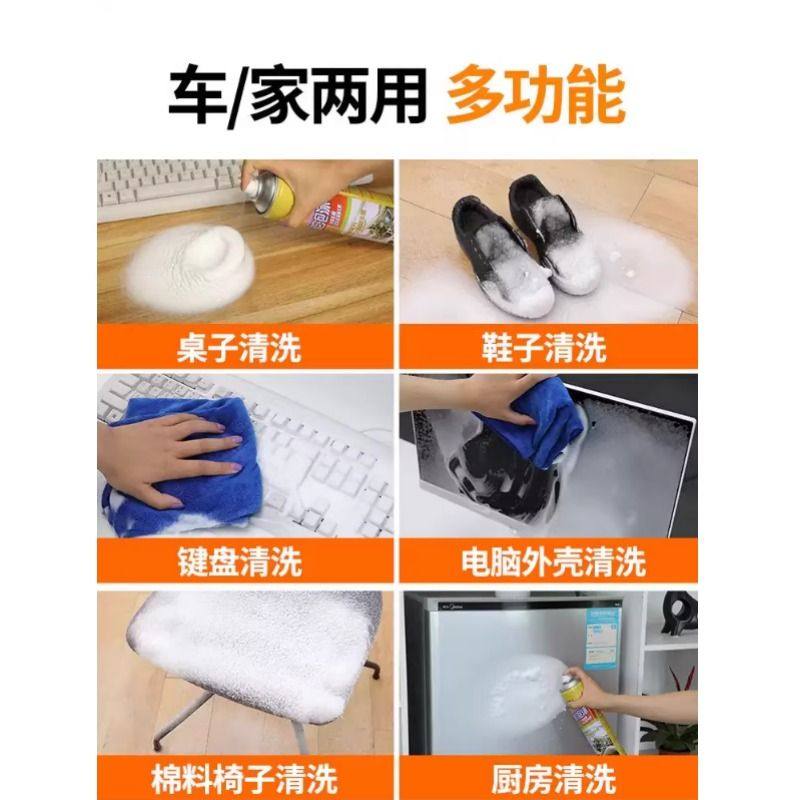 车/家两用 多功能

桌子清洗

鞋子清洗

键盘清洗

电脑外壳清洗

棉料椅子清洗

厨房清洗