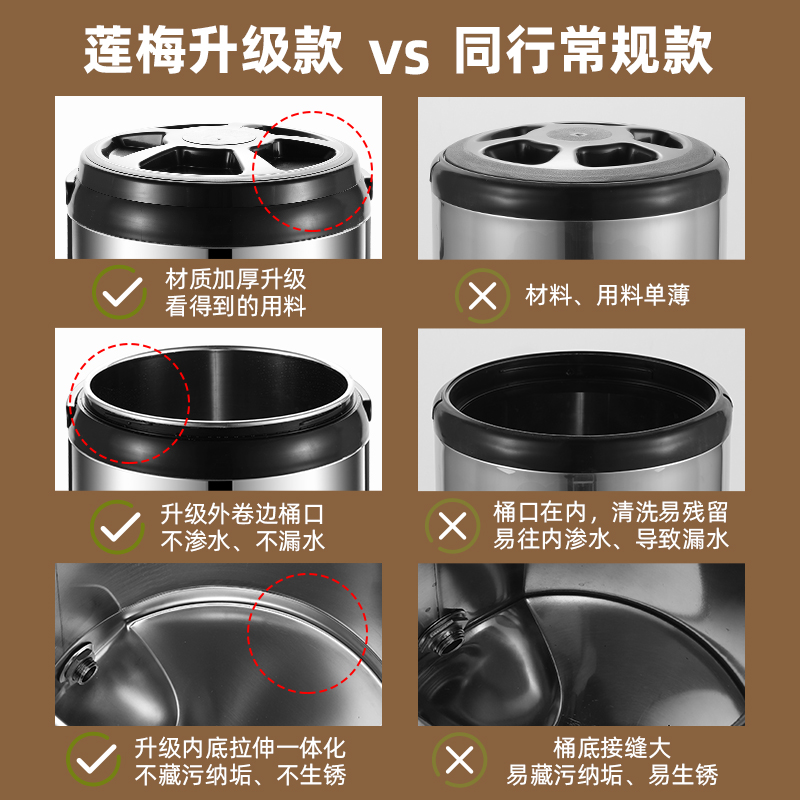 莲梅升级款 vs 同行常规款

材质加厚升级
看得到的用料

材料、用料单薄

升级外卷边桶口
不渗水、不漏水

桶口在内，清洗易残留
易往内渗水、导致漏水

升级内底拉伸一体化
不藏污纳垢、不生锈

桶底接缝大
易藏污纳垢、易生锈