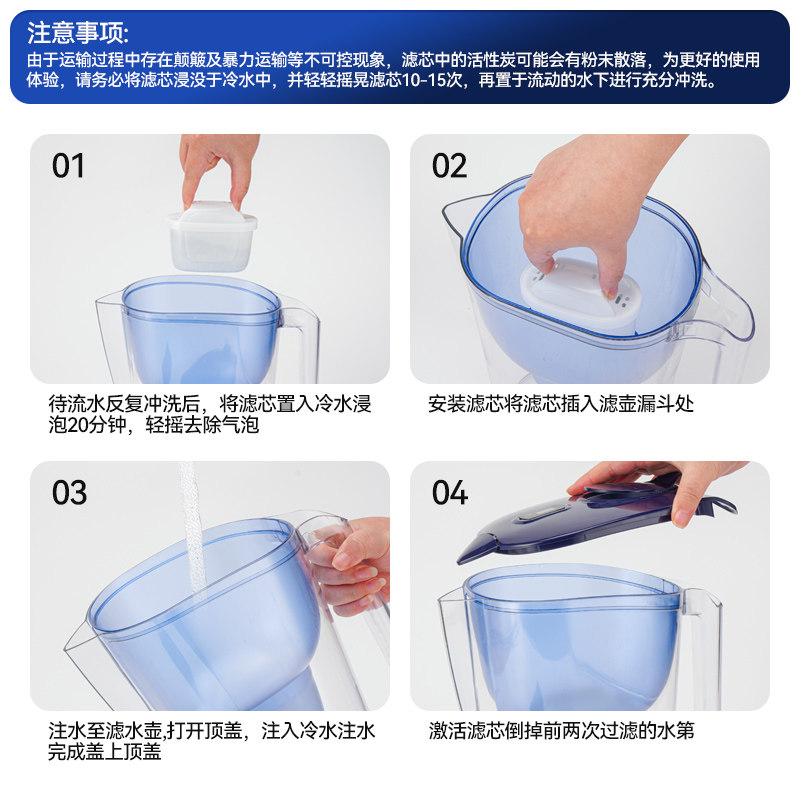 注意事项:
由于运输过程中存在颠簸及暴力运输等不可控现象，滤芯中的活性炭可能会有粉末散落，为更好的使用体验，请务必将滤芯浸没于冷水中，并轻轻摇晃滤芯10-15次，再置于流动的水下进行充分冲洗。

01

待流水反复冲洗后，将滤芯置入冷水浸泡20分钟，轻摇去除气泡

02

安装滤芯将滤芯插入滤壶漏斗处

03

注水至滤水壶,打开顶盖，注入冷水注水完成盖上顶盖

04

激活滤芯倒掉前两次过滤的水第