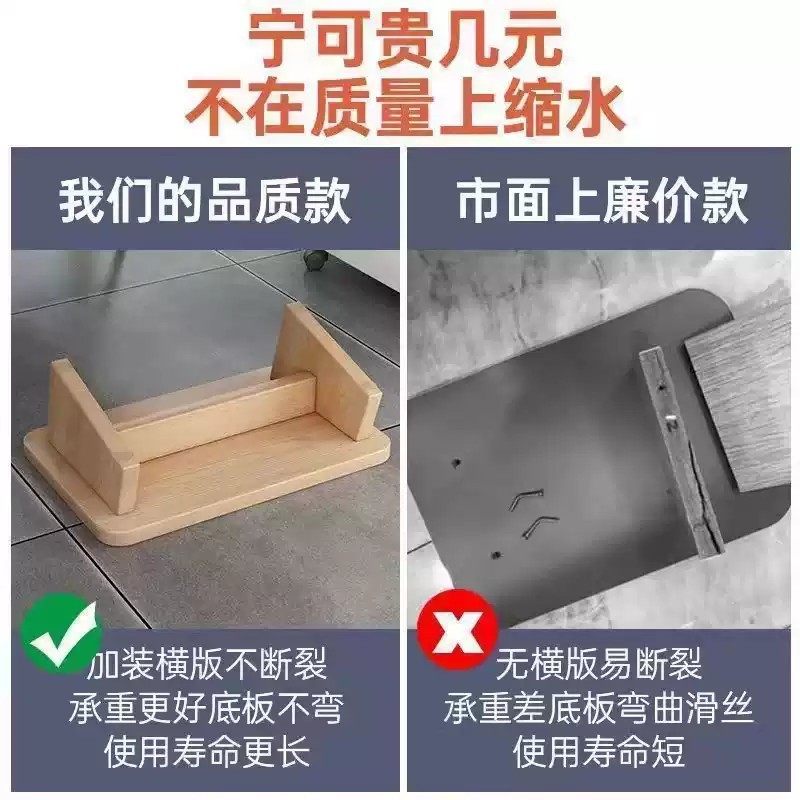 宁可贵几元
不在质量上缩水

我们的品质款

加装横版不断裂
承重更好底板不弯
使用寿命更长

市面上廉价款

无横版易断裂
承重差底板弯曲滑丝
使用寿命短