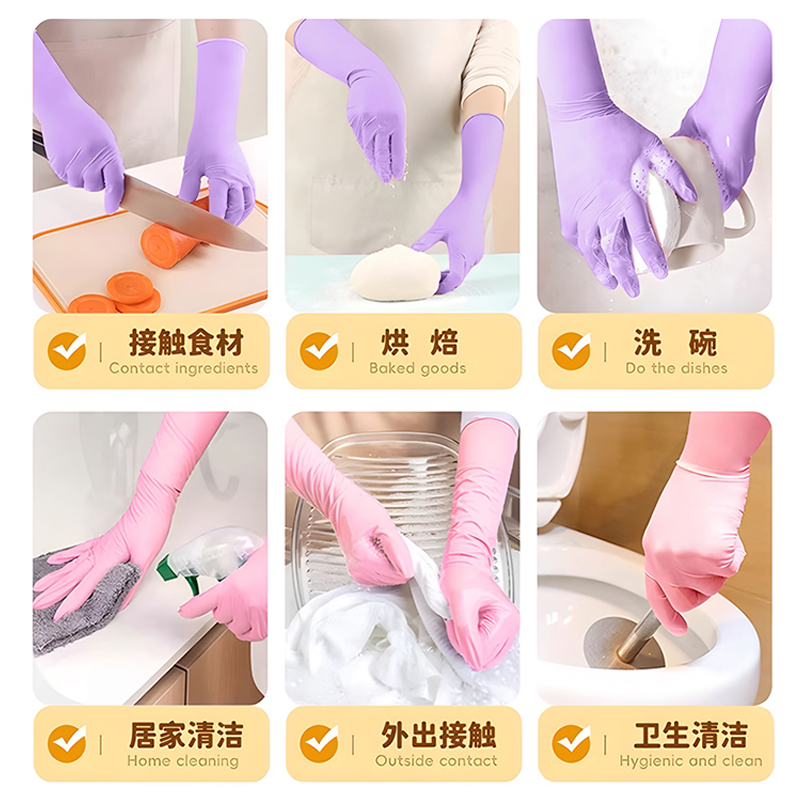 接触食材
Contact ingredients

烘 焙
Baked goods

洗 碗
Do the dishes

居家清洁
Home cleaning

外出接触
Outside contact

卫生清洁
Hygienic and clean