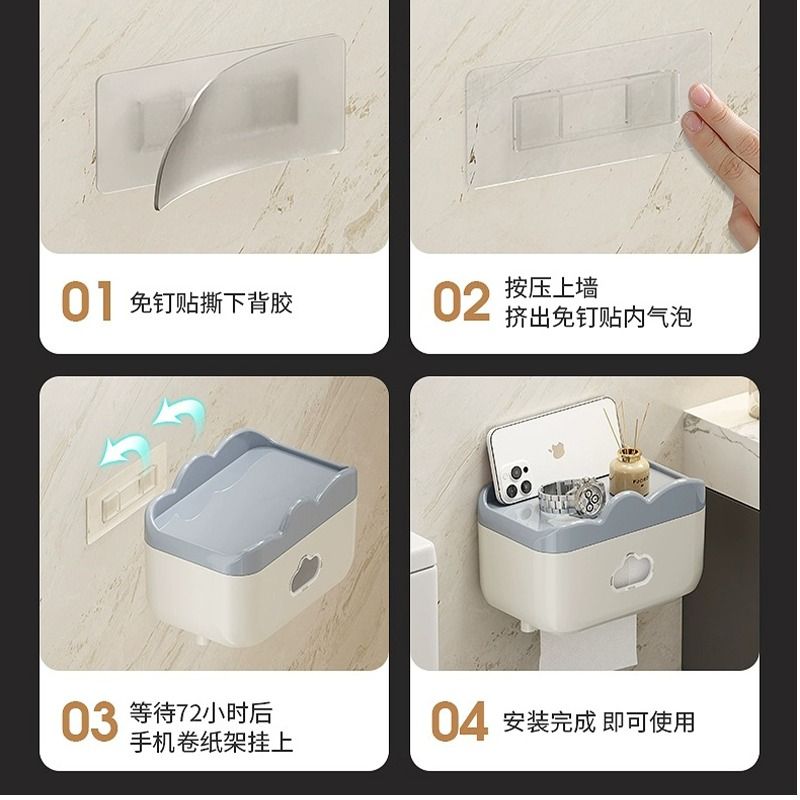 01 免钉贴撕下背胶

02 按压上墙
挤出免钉贴内气泡

03 等待72小时后
手机卷纸架挂上

04 安装完成 即可使用