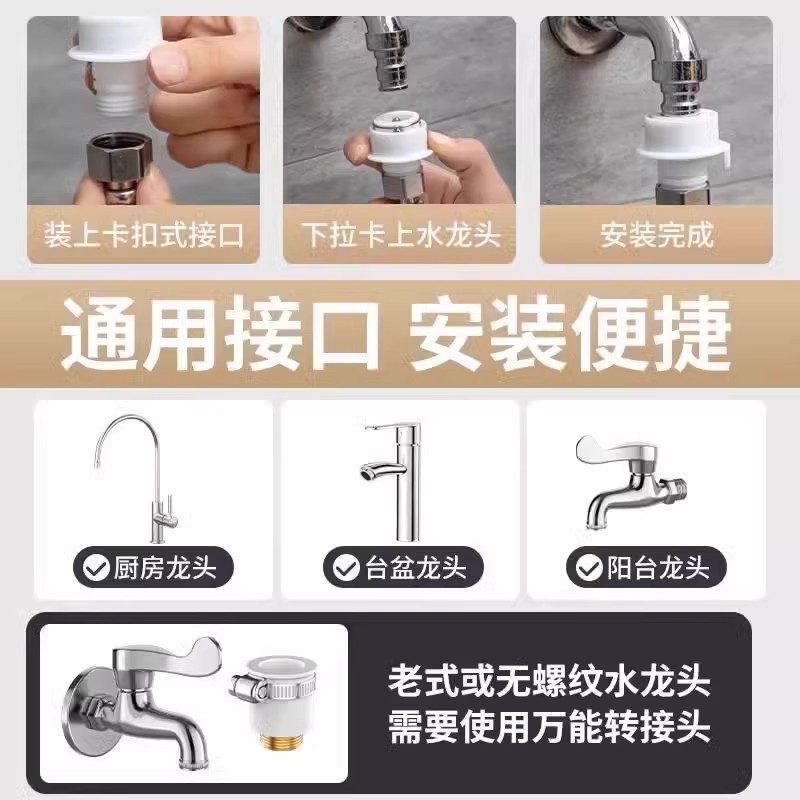 装上卡扣式接口

下拉卡上水龙头

安装完成

通用接口 安装便捷

厨房龙头

台盆龙头

阳台龙头

老式或无螺纹水龙头
需要使用万能转接头