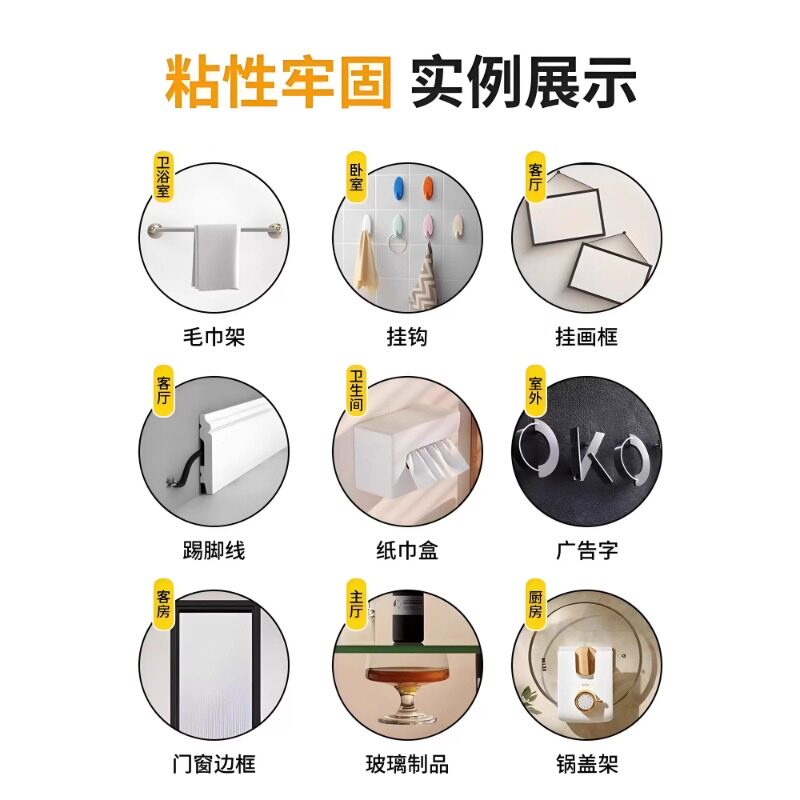 粘性牢固 实例展示

卫浴室
毛巾架

卧室
挂钩

客厅
挂画框

客厅
踢脚线

卫生间
纸巾盒

室外
OKO
广告字

客房
门窗边框

主厅
玻璃制品

厨房
锅盖架