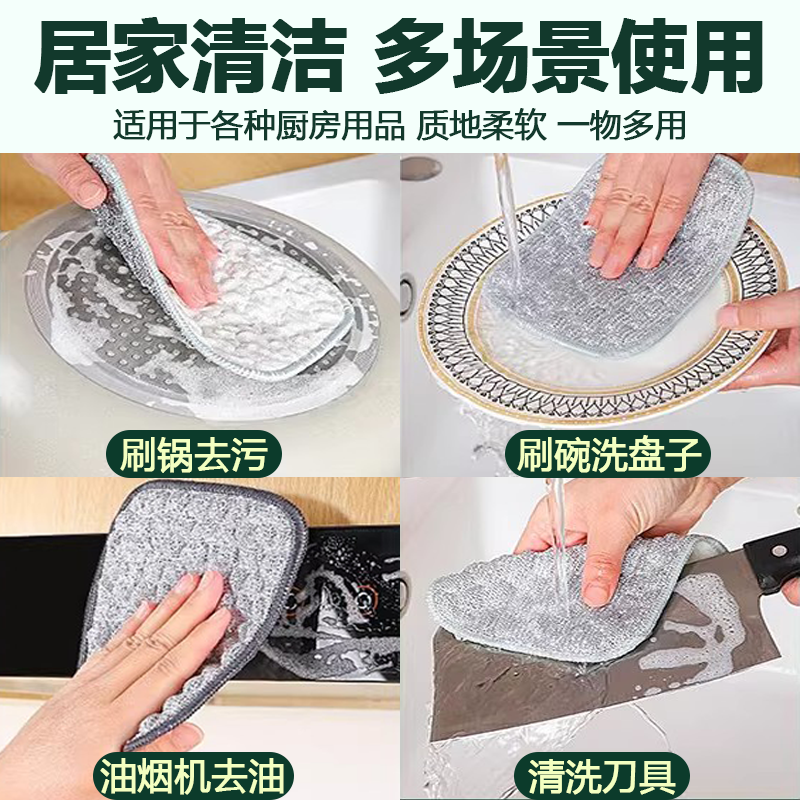 居家清洁 多场景使用

适用于各种厨房用品 质地柔软 一物多用

刷锅去污

刷碗洗盘子

油烟机去油

清洗刀具