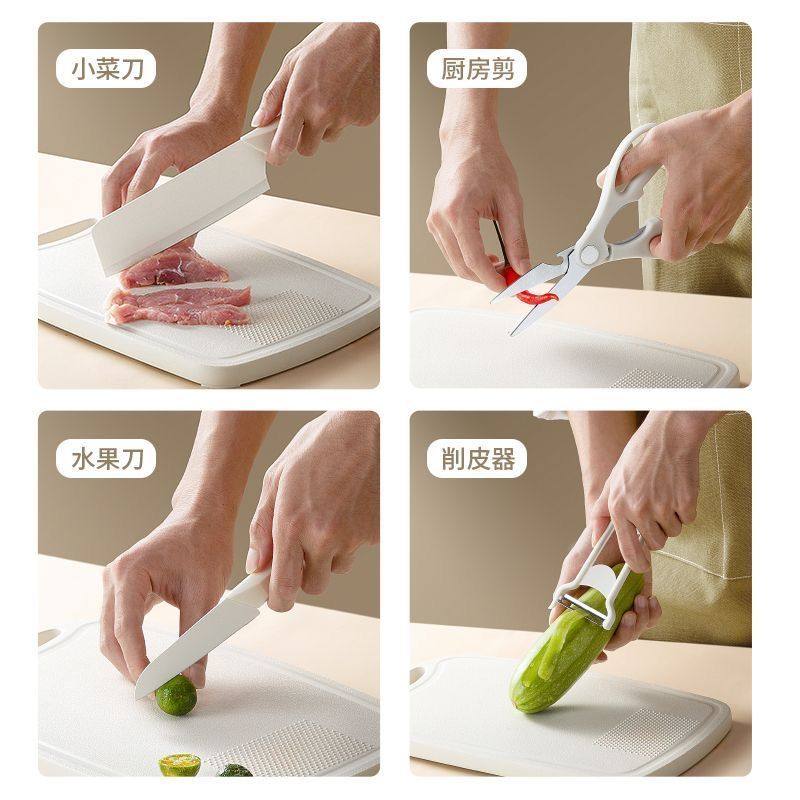 小菜刀

厨房剪

水果刀

削皮器