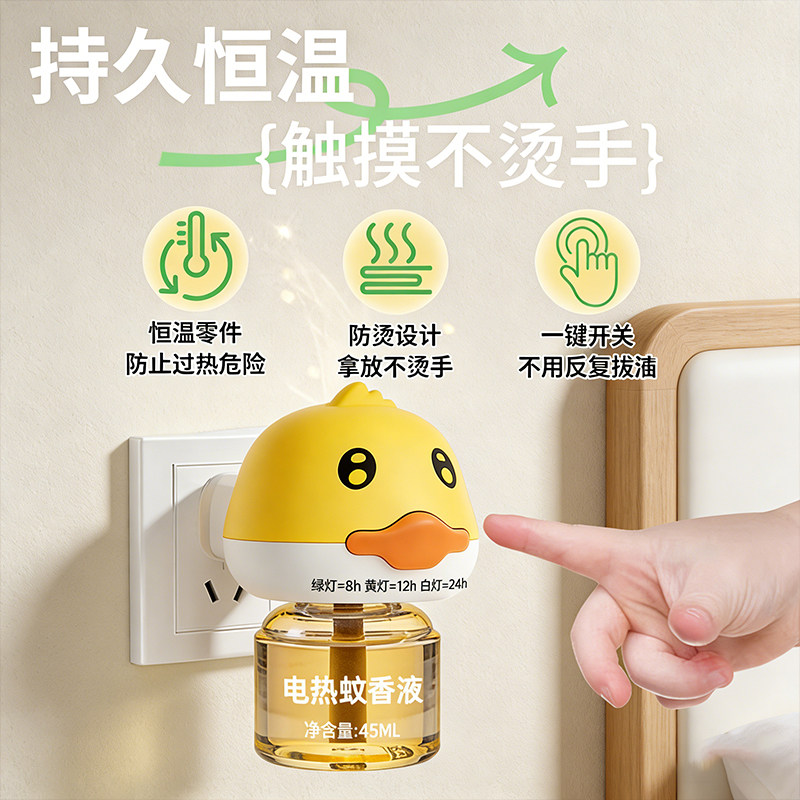 持久恒温
{触摸不烫手}

恒温零件
防止过热危险

防烫设计
拿放不烫手

一键开关
不用反复拔插

绿灯=8h 黄灯=12h 白灯=24h

电热蚊香液
净含量:45ML