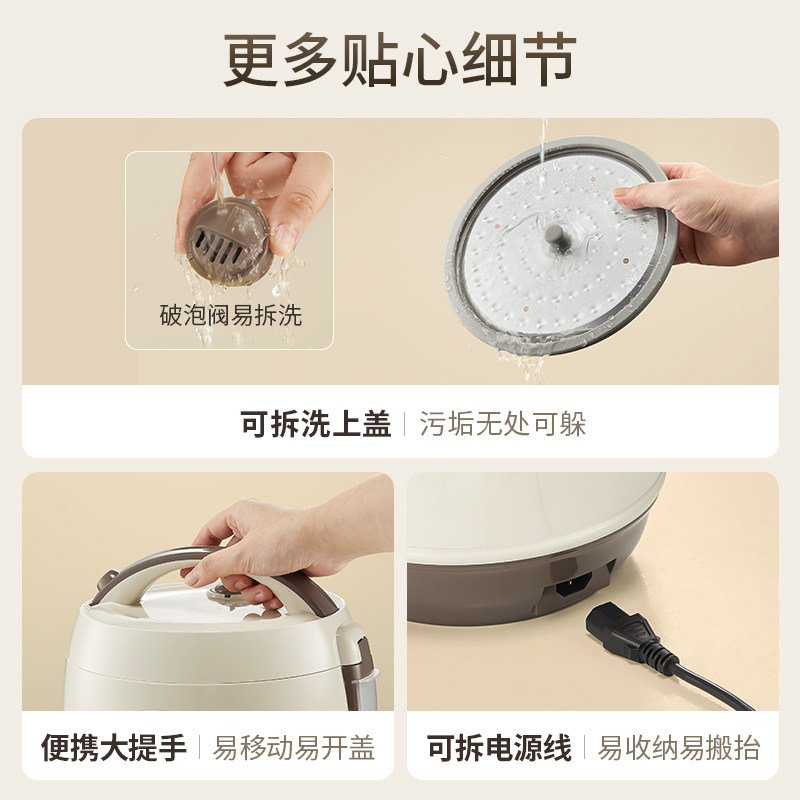 更多贴心细节

破泡阀易拆洗

可拆洗上盖 | 污垢无处可躲

便携大提手 | 易移动易开盖

可拆电源线 | 易收纳易搬抬