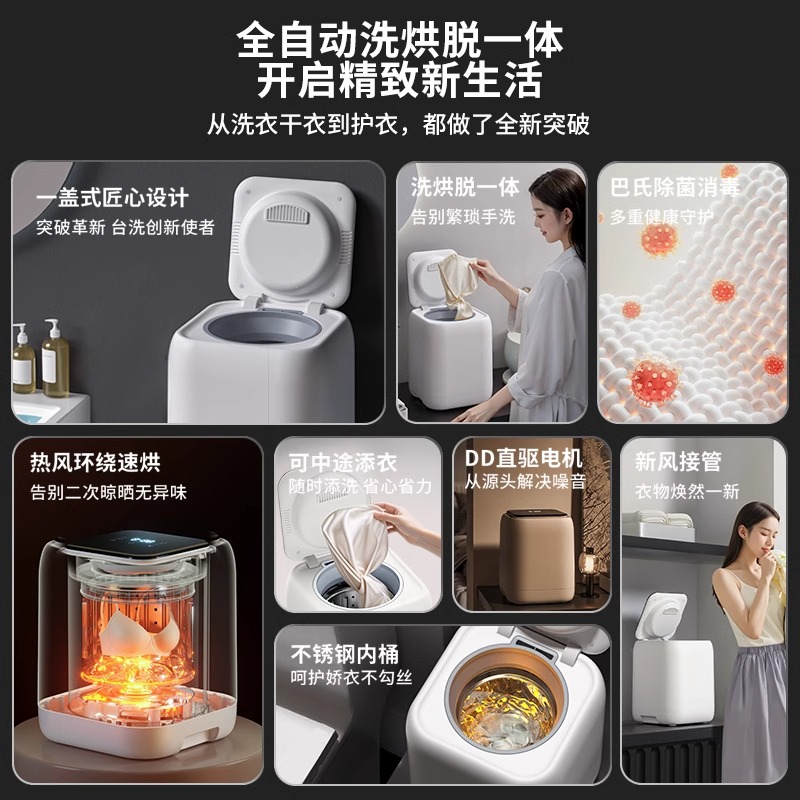 全自动洗烘脱一体
开启精致新生活
从洗衣干衣到护衣，都做了全新突破

一盖式匠心设计
突破革新 台洗创新使者

洗烘脱一体
告别繁琐手洗

巴氏除菌消毒
多重健康守护

热风环绕速烘
告别二次晾晒无异味

可中途添衣
随时添洗 省心省力

DD直驱电机
从源头解决噪音

新风接管
衣物焕然一新

不锈钢内桶
呵护娇衣不勾丝