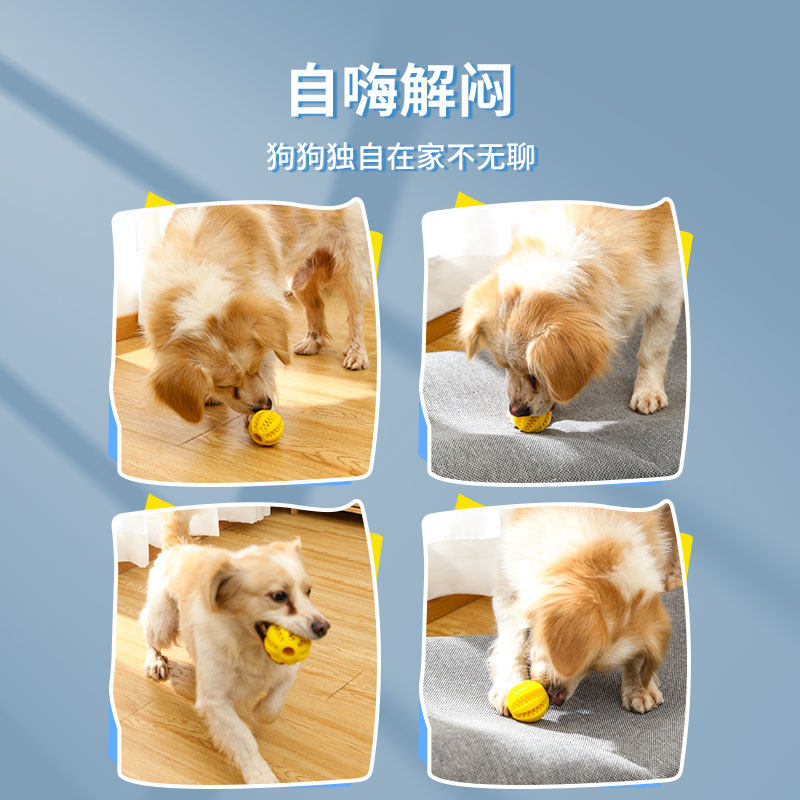 自嗨解闷

狗狗独自在家不无聊