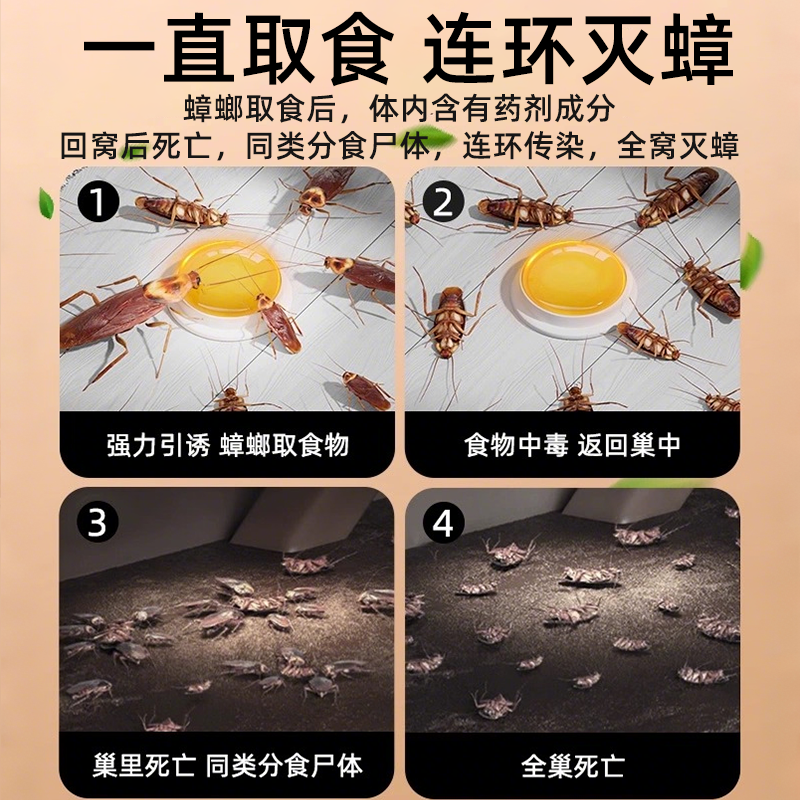 一直取食 连环灭蟑

蟑螂取食后，体内含有药剂成分
回窝后死亡，同类分食尸体，连环传染，全窝灭蟑

1
强力引诱 蟑螂取食物

2
食物中毒 返回巢中

3
巢里死亡 同类分食尸体

4
全巢死亡