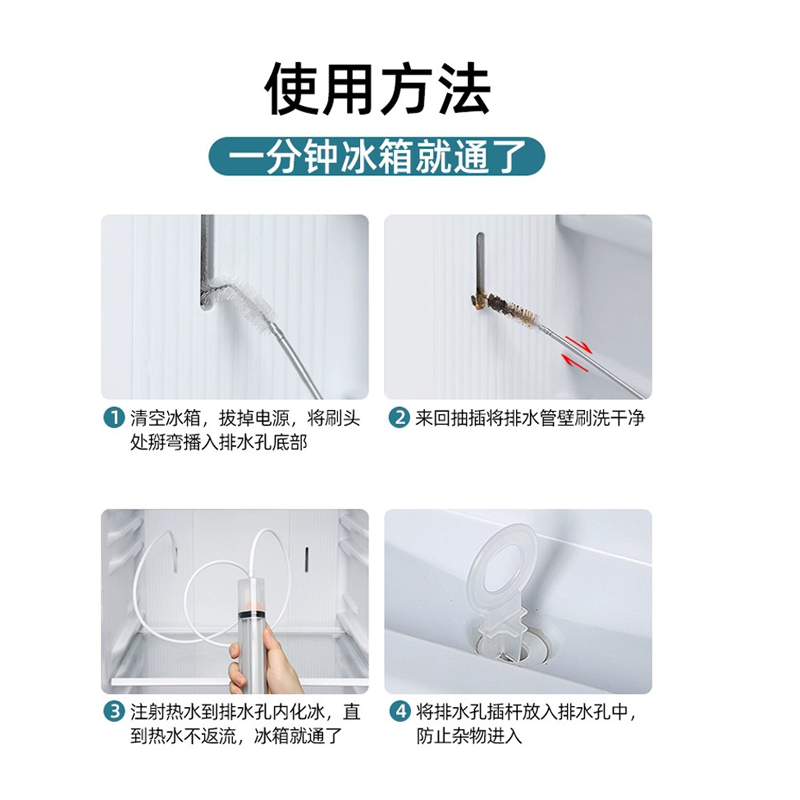 使用方法

一分钟冰箱就通了

1 清空冰箱，拔掉电源，将刷头处掰弯播入排水孔底部

2 来回抽插将排水管壁刷洗干净

3 注射热水到排水孔内化冰，直到热水不返流，冰箱就通了

4 将排水孔插杆放入排水孔中，防止杂物进入