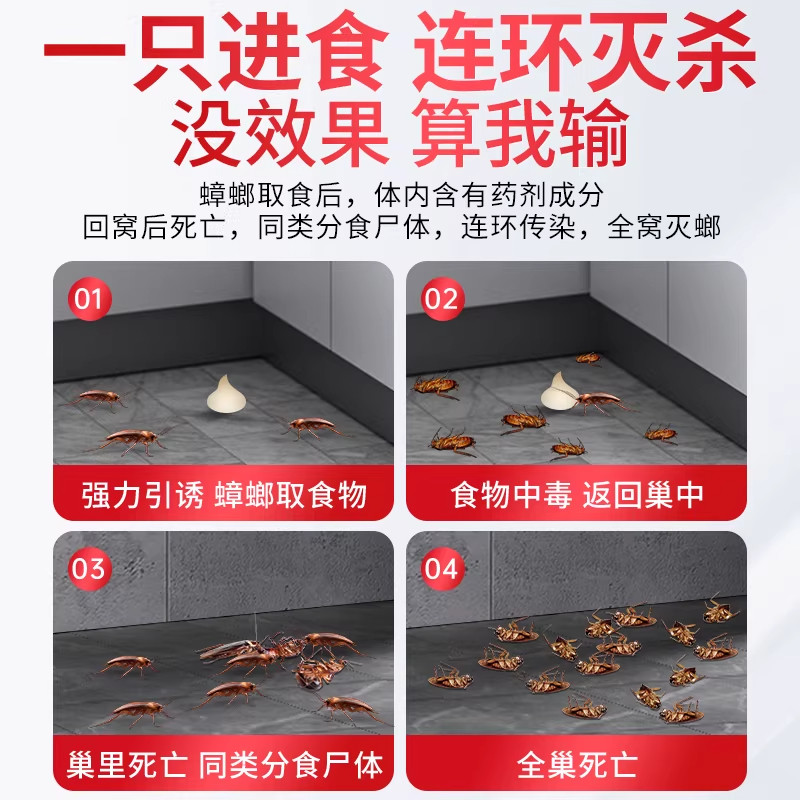 一只进食 连环灭杀
没效果 算我输

蟑螂取食后，体内含有药剂成分
回窝后死亡，同类分食尸体，连环传染，全窝灭螂

01
强力引诱 蟑螂取食物

02
食物中毒 返回巢中

03
巢里死亡 同类分食尸体

04
全巢死亡