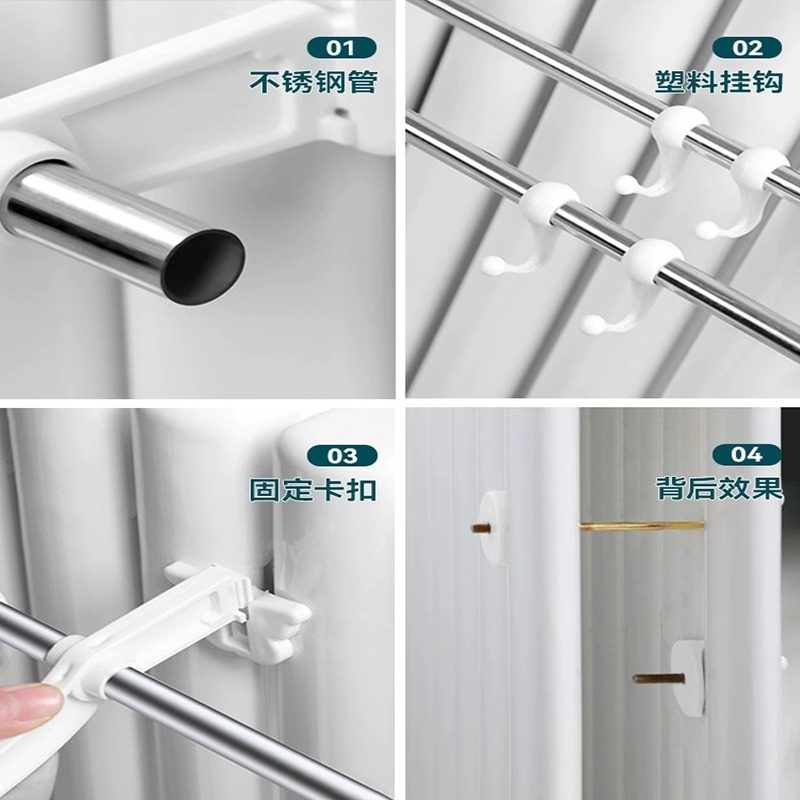 01
不锈钢管

02
塑料挂钩

03
固定卡扣

04
背后效果