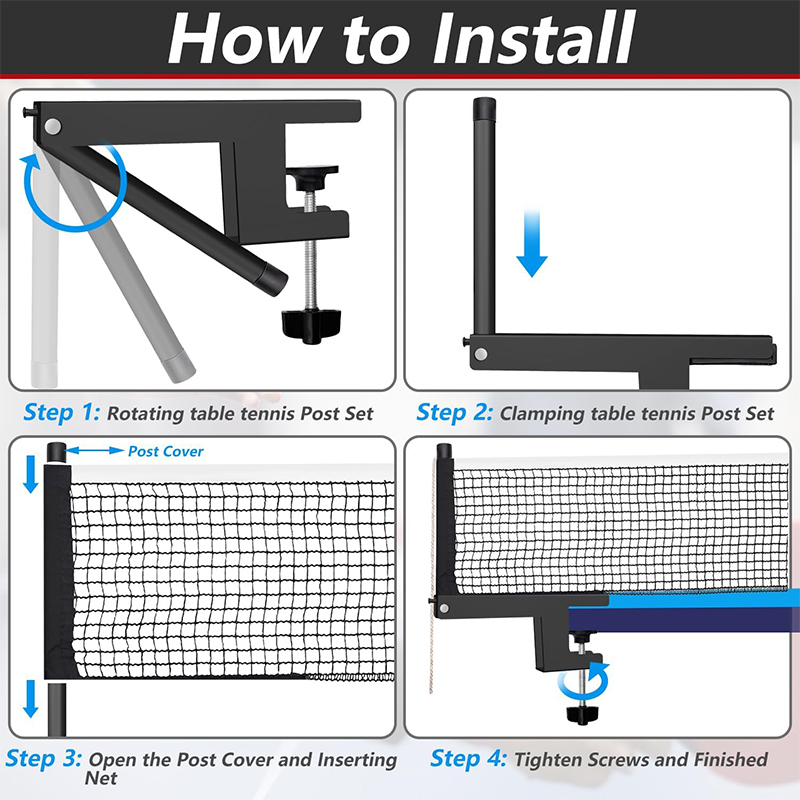 How to Install

Step 1: Rotating table tennis Post Set

Step 2: Clamping table tennis Post Set

Post Cover

Step 3: Open the Post Cover and Inserting Net

Step 4: Tighten Screws and Finished