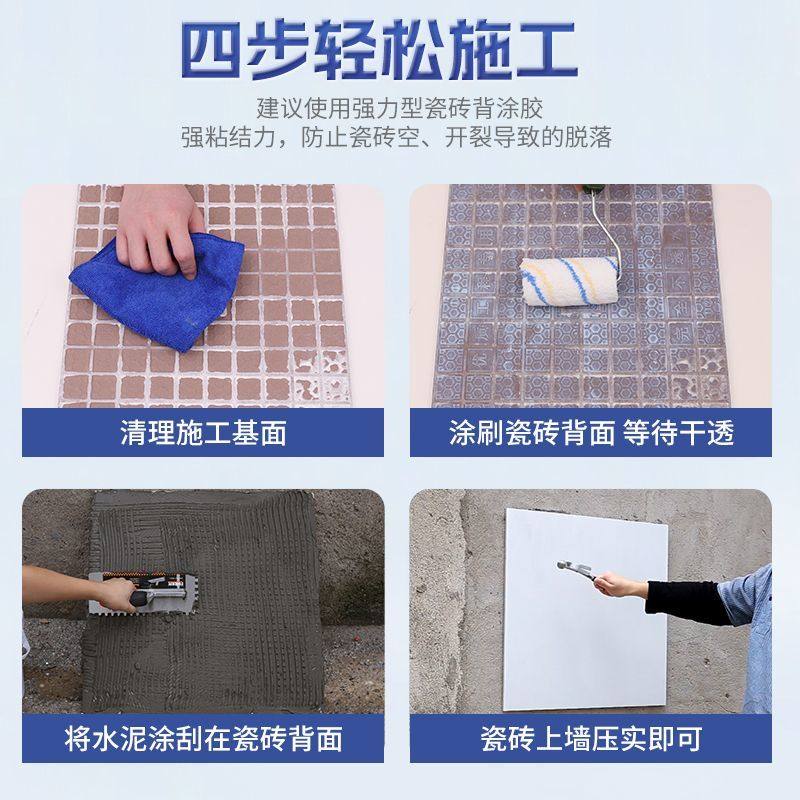 四步轻松施工

建议使用强力型瓷砖背涂胶
强粘结力，防止瓷砖空、开裂导致的脱落

清理施工基面

涂刷瓷砖背面 等待干透

将水泥涂刮在瓷砖背面

瓷砖上墙压实即可