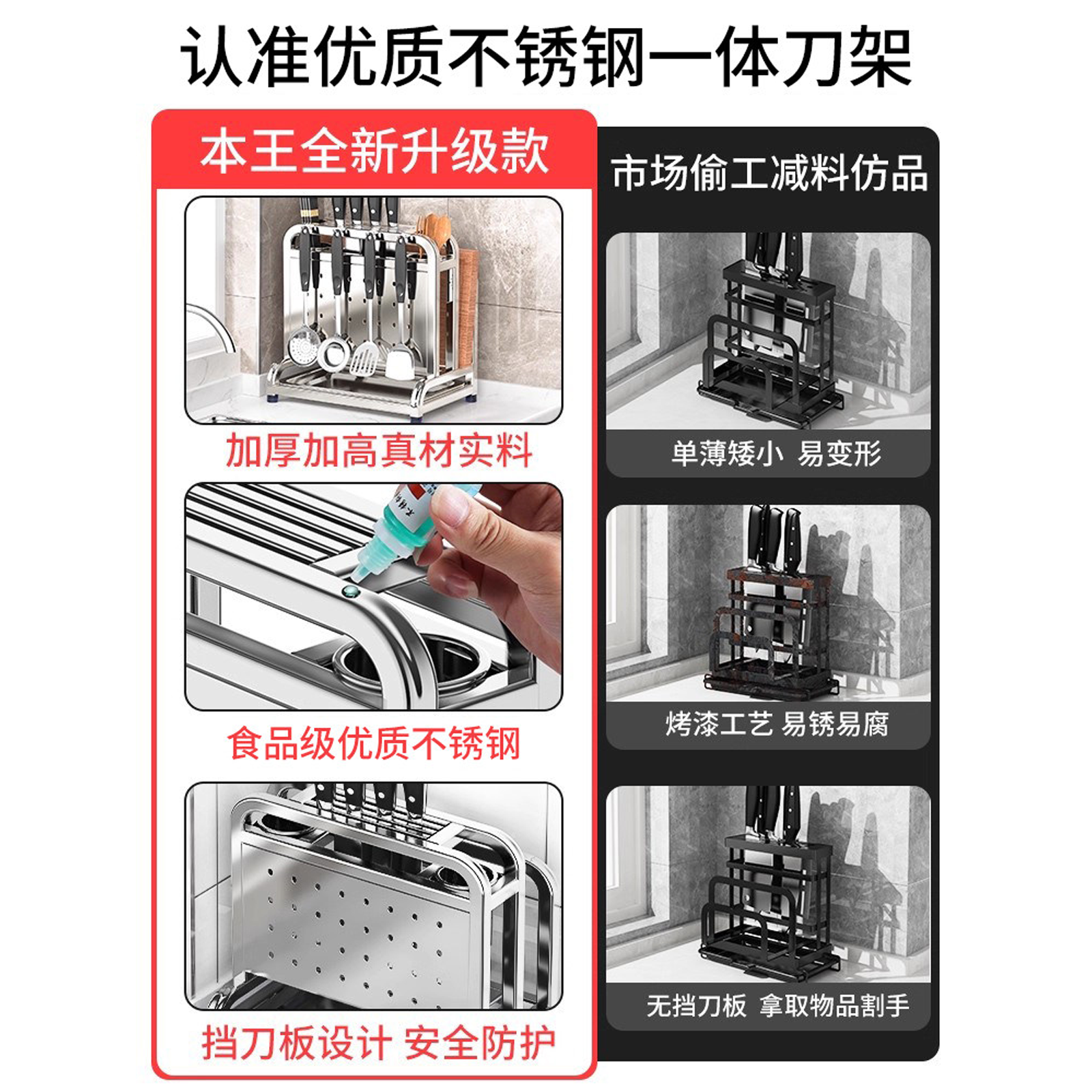 认准优质不锈钢一体刀架

本王全新升级款

加厚加高真材实料

食品级优质不锈钢

挡刀板设计 安全防护

市场偷工减料仿品

单薄矮小 易变形

烤漆工艺 易锈易腐

无挡刀板 拿取物品割手