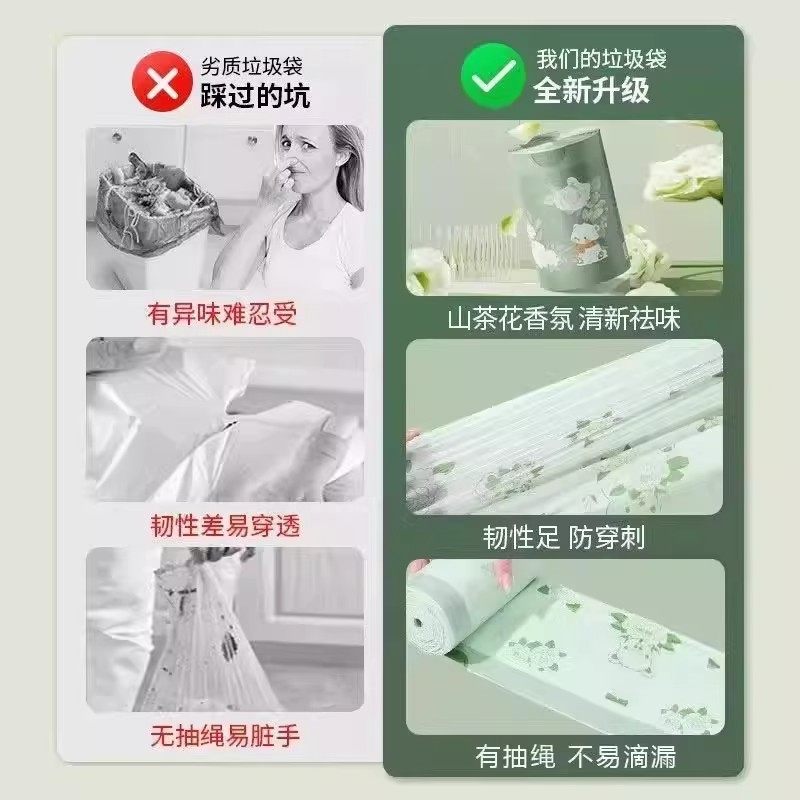 劣质垃圾袋
踩过的坑

有异味难忍受

韧性差易穿透

无抽绳易脏手

我们的垃圾袋
全新升级

山茶花香氛 清新祛味

韧性足 防穿刺

有抽绳 不易滴漏