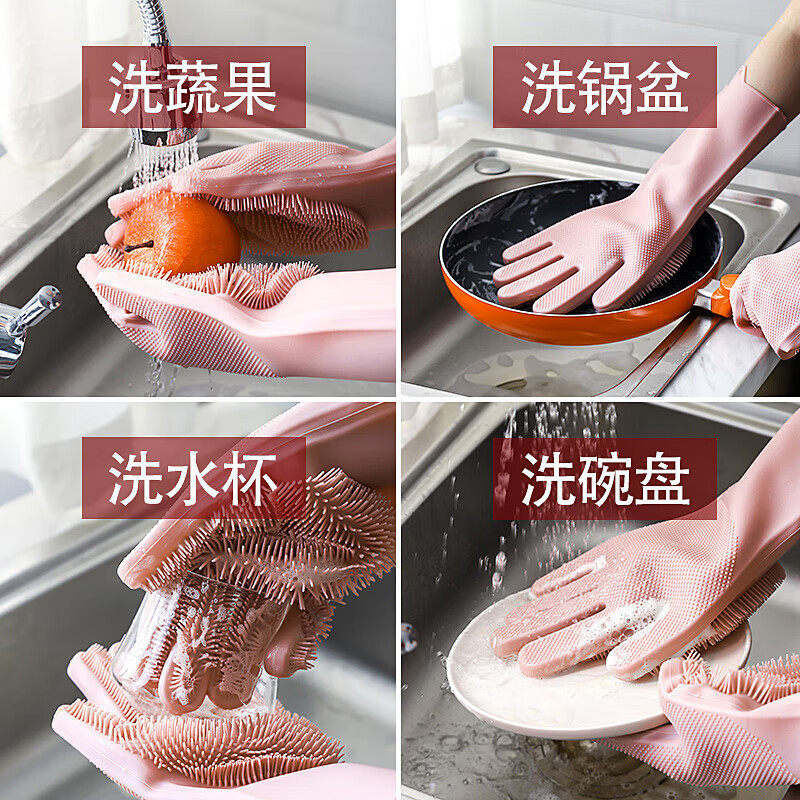 洗蔬果

洗锅盆

洗水杯

洗碗盘