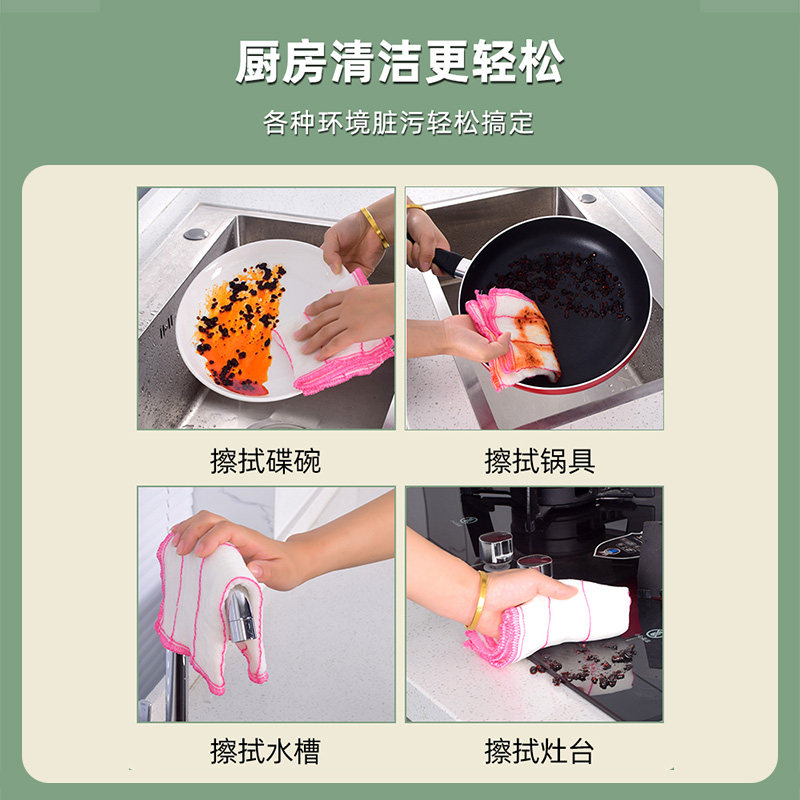 厨房清洁更轻松

各种环境脏污轻松搞定

擦拭碟碗

擦拭锅具

擦拭水槽

擦拭灶台