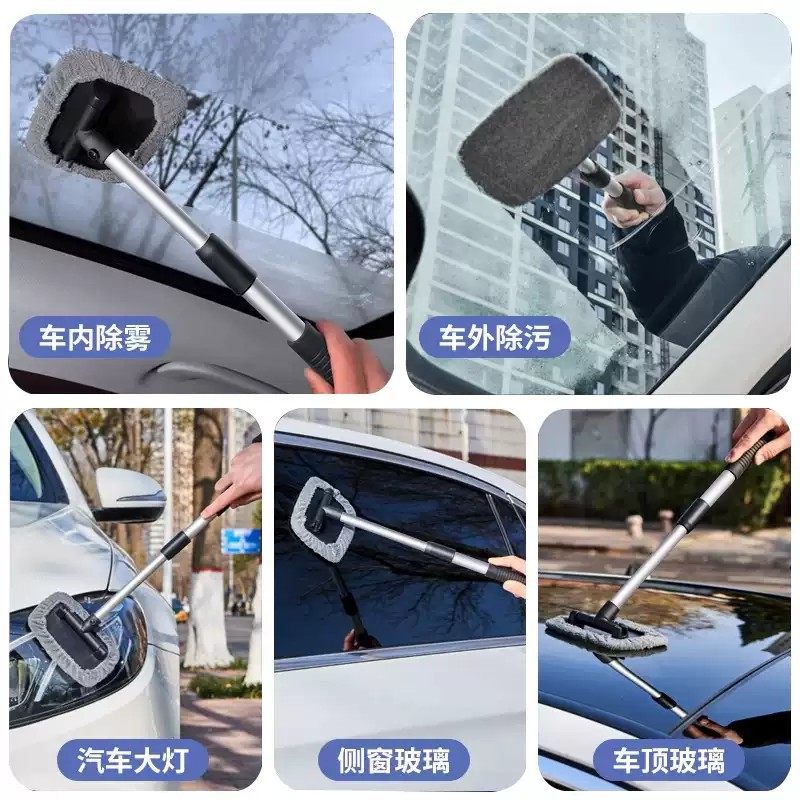 车内除雾

车外除污

汽车大灯

侧窗玻璃

车顶玻璃