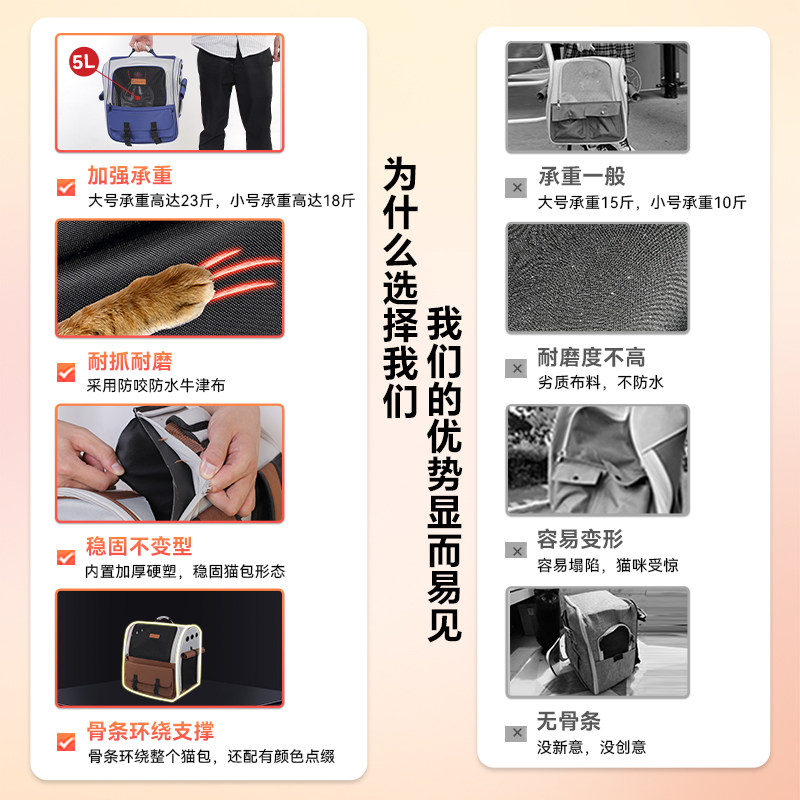 5L

加强承重
大号承重高达23斤，小号承重高达18斤

耐抓耐磨
采用防咬防水牛津布

稳固不变型
内置加厚硬塑，稳固猫包形态

骨条环绕支撑
骨条环绕整个猫包，还配有颜色点缀

为什么选择我们

我们的优势显而易见

承重一般
大号承重15斤，小号承重10斤

耐磨度不高
劣质布料，不防水

容易变形
容易塌陷，猫咪受惊

无骨条
没新意，没创意